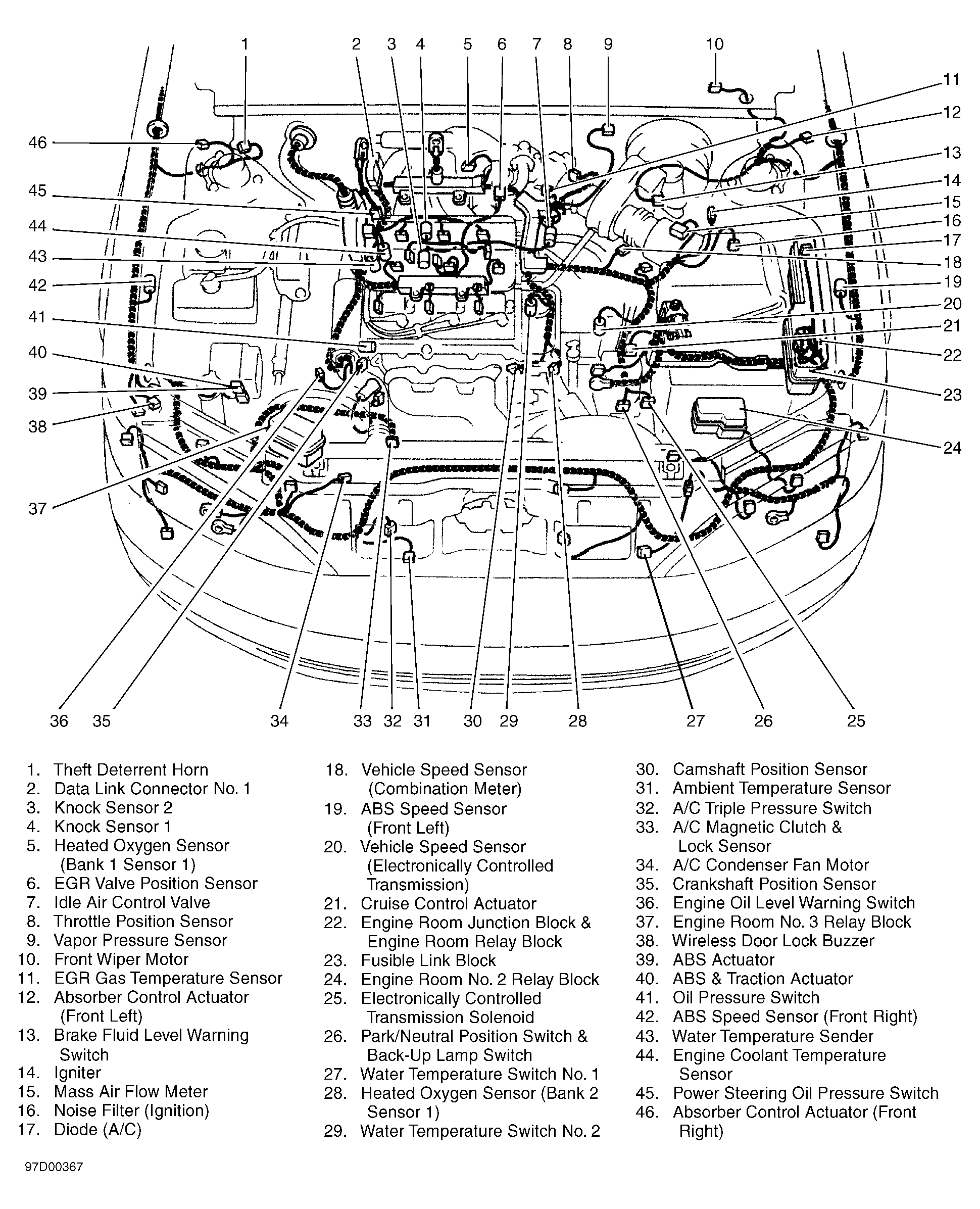 1 2 3 4 5 6 7 8 9 10

11
12
13
14
15
16
17
18
19
20
21
22
23
24

46
45
44
43
42
41
40
39
38
37

36 35 34 33 32 31 30 29 28 27 26 25

1. Theft Deterrent Horn
2. Data Link Connector No. 1
3. Knock Sensor 2
4. Knock Sensor 1
5. Heated Oxygen Sensor (Bank 1 Sensor 1)
6. EGR Valve Position Sensor
7. Idle Air Control Valve
8. Throttle Position Sensor
9. Vapor Pressure Sensor
10. Front Wiper Motor
11. EGR Gas Temperature Sensor
12. Absorber Control Actuator (Front Left)
13. Brake Fluid Level Warning Switch
14. Igniter
15. Mass Air Flow Meter
16. Noise Filter (Ignition)
17. Diode (A/C)

18. Vehicle Speed Sensor (Combination Meter)
19. ABS Speed Sensor (Front Left)
20. Vehicle Speed Sensor (Electronically Controlled Transmission)
21. Cruise Control Actuator
22. Engine Room Junction Block & Engine Room Relay Block
23. Fusible Link Block
24. Engine Room No. 2 Relay Block
25. Electronically Controlled Transmission Solenoid
26. Park/Neutral Position Switch & Back-Up Lamp Switch
27. Water Temperature Switch No. 1
28. Heated Oxygen Sensor (Bank 2 Sensor 1)
29. Water Temperature Switch No. 2

30. Camshaft Position Sensor
31. Ambient Temperature Sensor
32. A/C Triple Pressure Switch
33. A/C Magnetic Clutch & Lock Sensor
34. A/C Condenser Fan Motor
35. Crankshaft Position Sensor
36. Engine Oil Level Warning Switch
37. Engine Room No. 3 Relay Block
38. Wireless Door Lock Buzzer
39. ABS Actuator
40. ABS & Traction Actuator
41. Oil Pressure Switch
42. ABS Speed Sensor (Front Right)
43. Water Temperature Sender
44. Engine Coolant Temperature Sensor
45. Power Steering Oil Pressure Switch
46. Absorber Control Actuator (Front Right)

97D00367