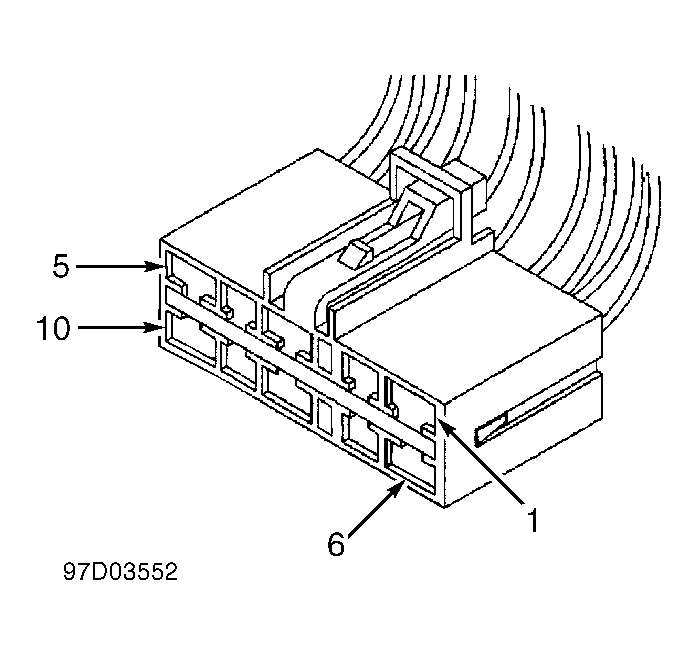 5
10
1
6
97D03552