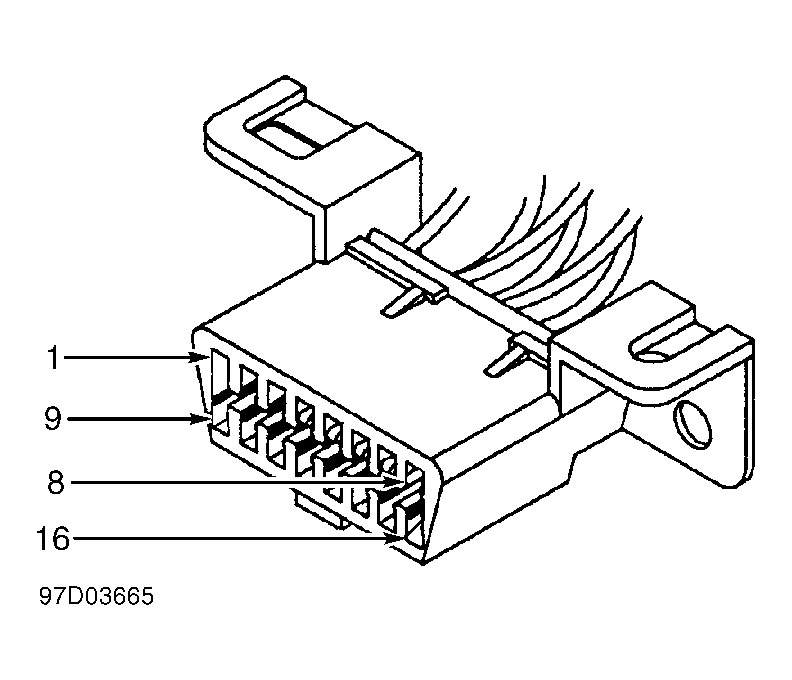 1
9
8
16
97D03665