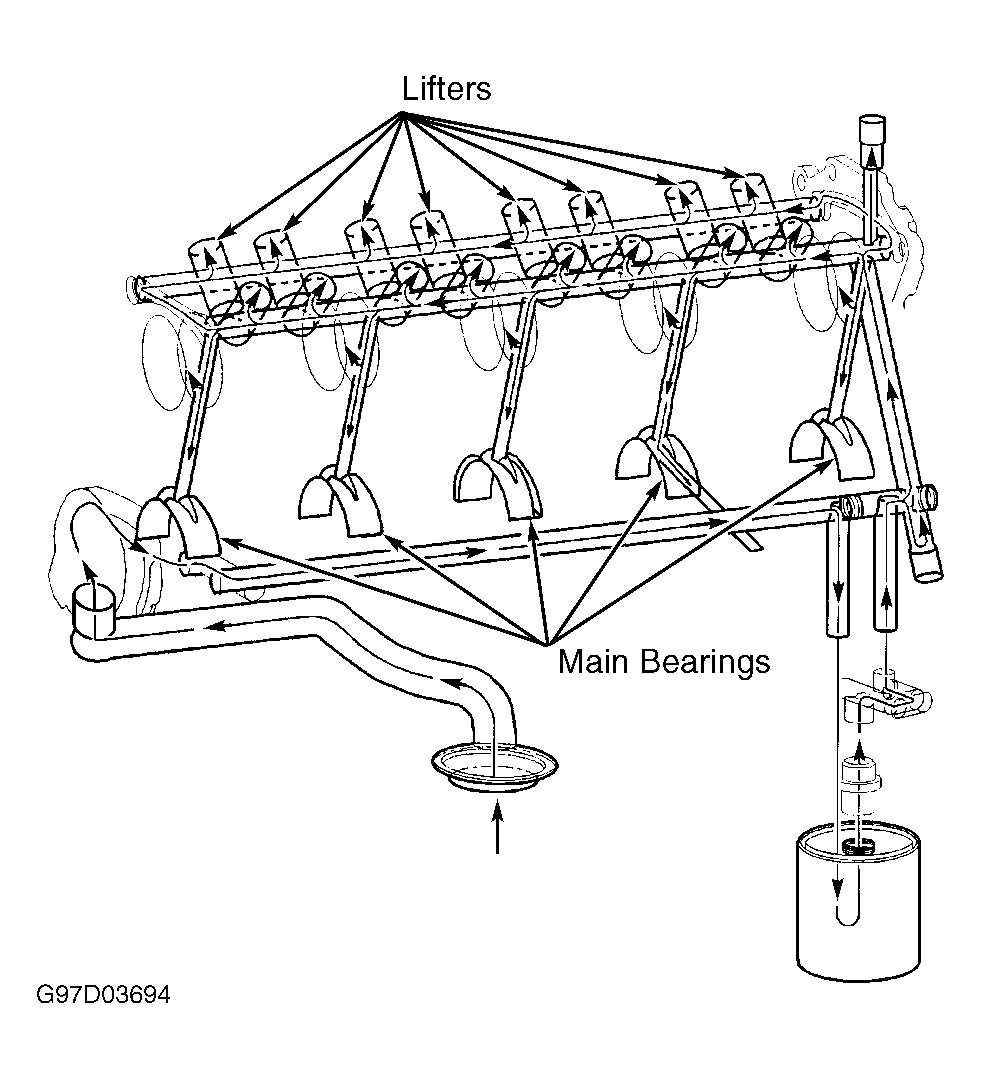 Lifters

Main Bearings

G97D03694