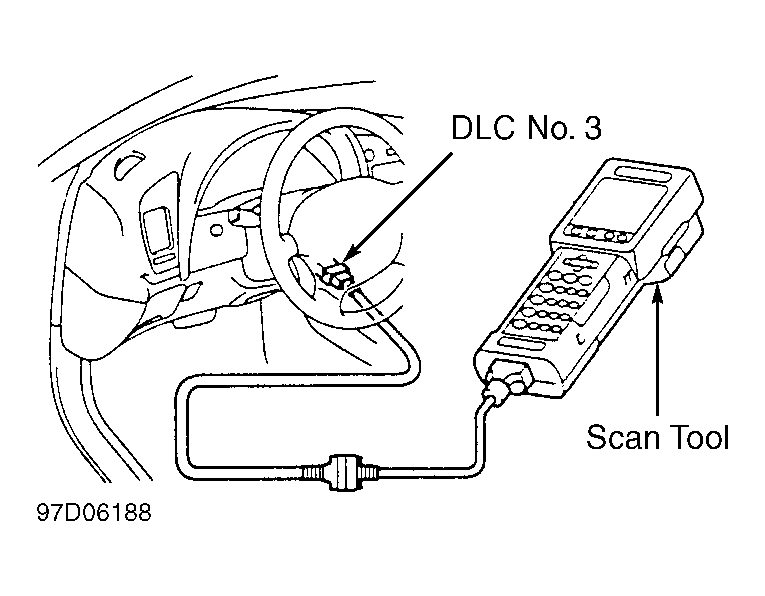 DLC No. 3

Scan Tool

97D06188