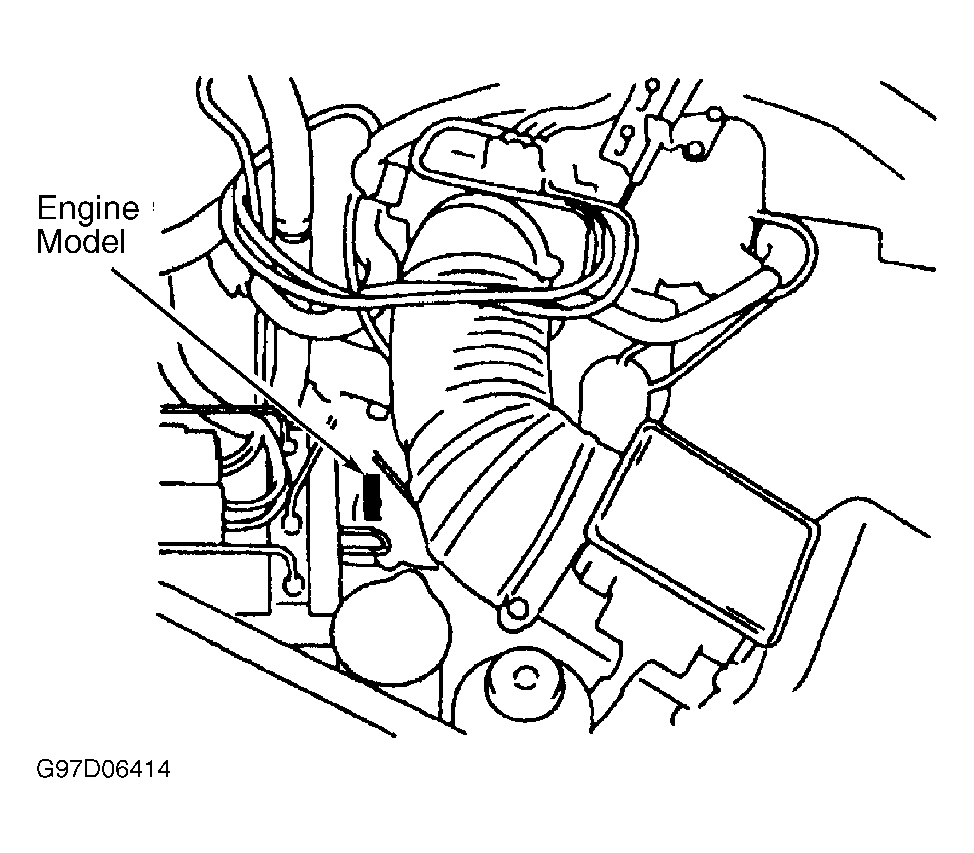 Engine
Model

G97D06414