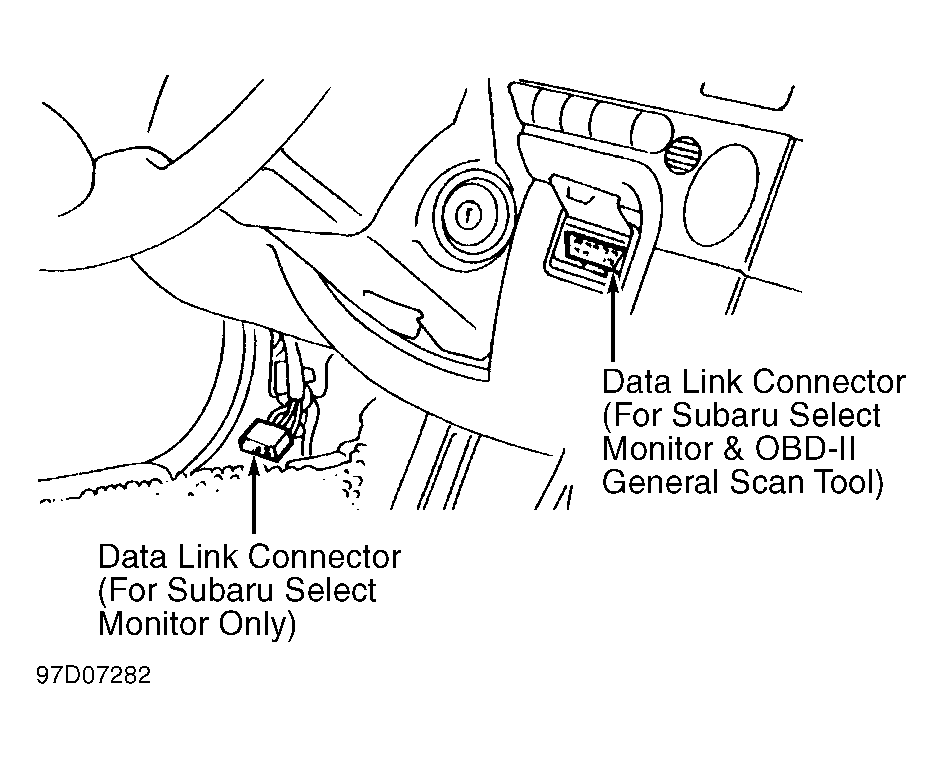 Data Link Connector
(For Subaru Select
Monitor & OBD-II
General Scan Tool)

Data Link Connector
(For Subaru Select
Monitor Only)

97D07282