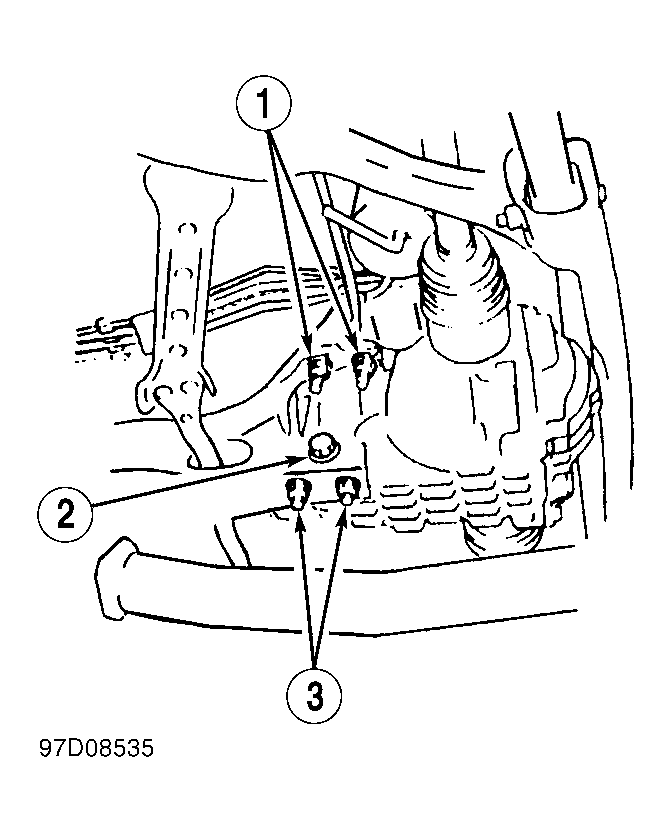 1

2

3

97D08535