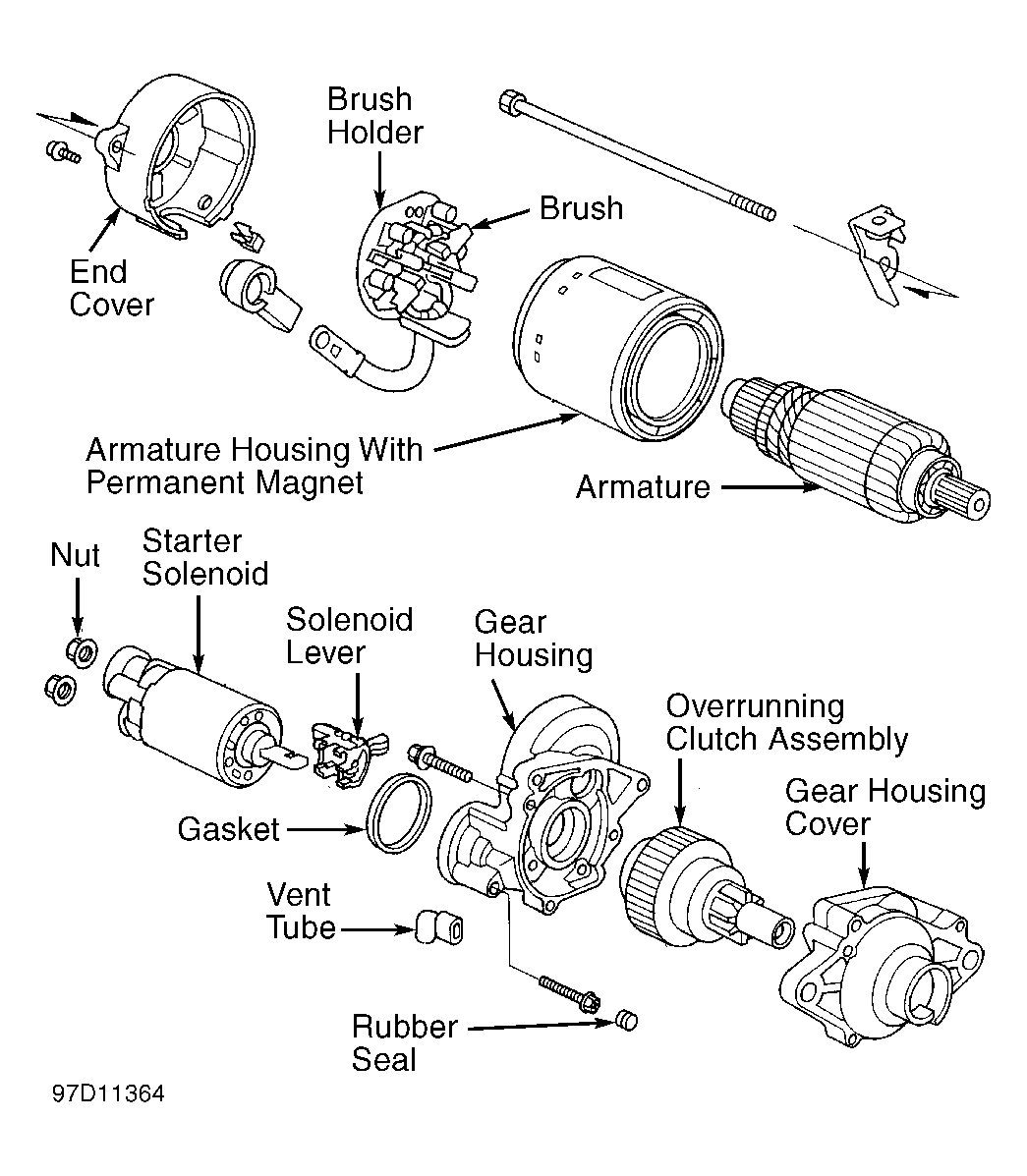 Brush Holder

Brush

End Cover

Armature Housing With Permanent Magnet

Armature

Nut

Starter Solenoid

Solenoid Lever

Gear Housing

Overrunning Clutch Assembly

Gear Housing Cover

Gasket

Vent Tube

Rubber Seal

97D11364