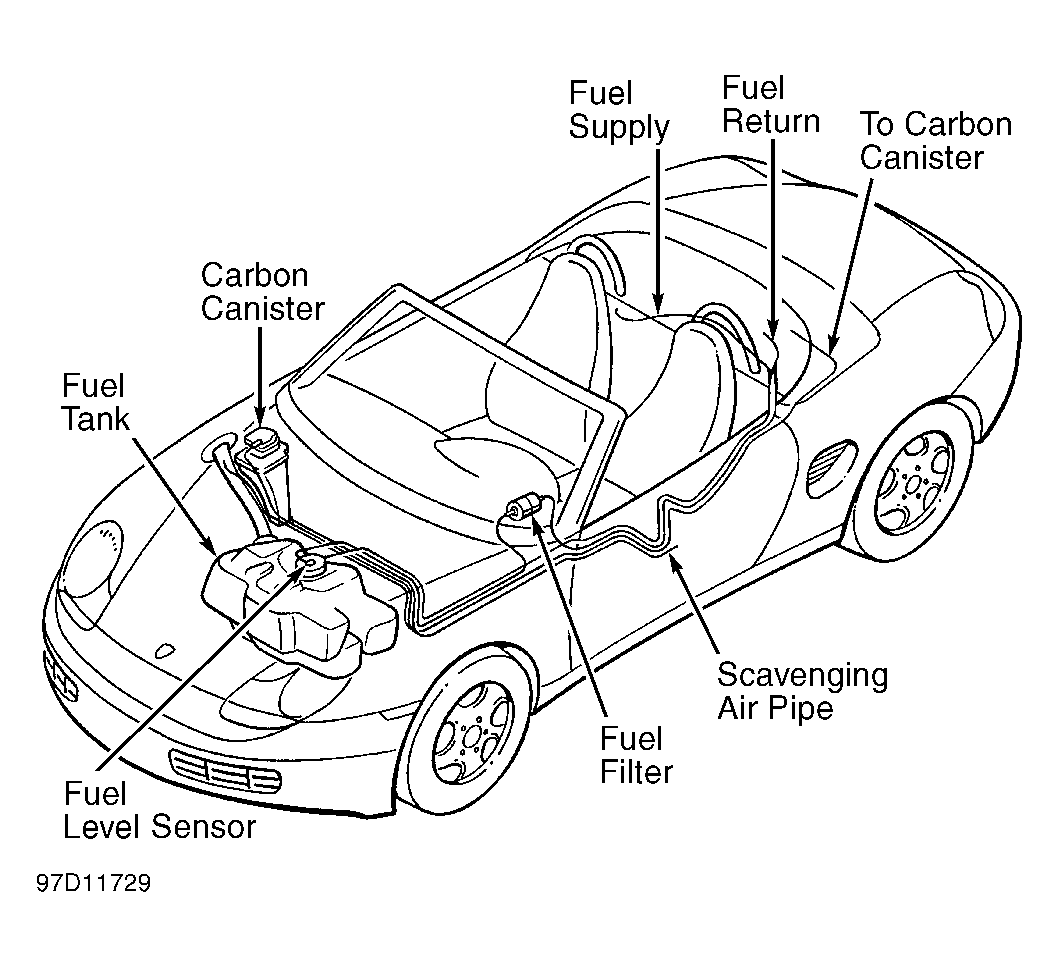 Fuel Supply

Fuel Return

To Carbon Canister

Carbon Canister

Fuel Tank

Scavenging Air Pipe

Fuel Filter

Fuel Level Sensor

97D11729