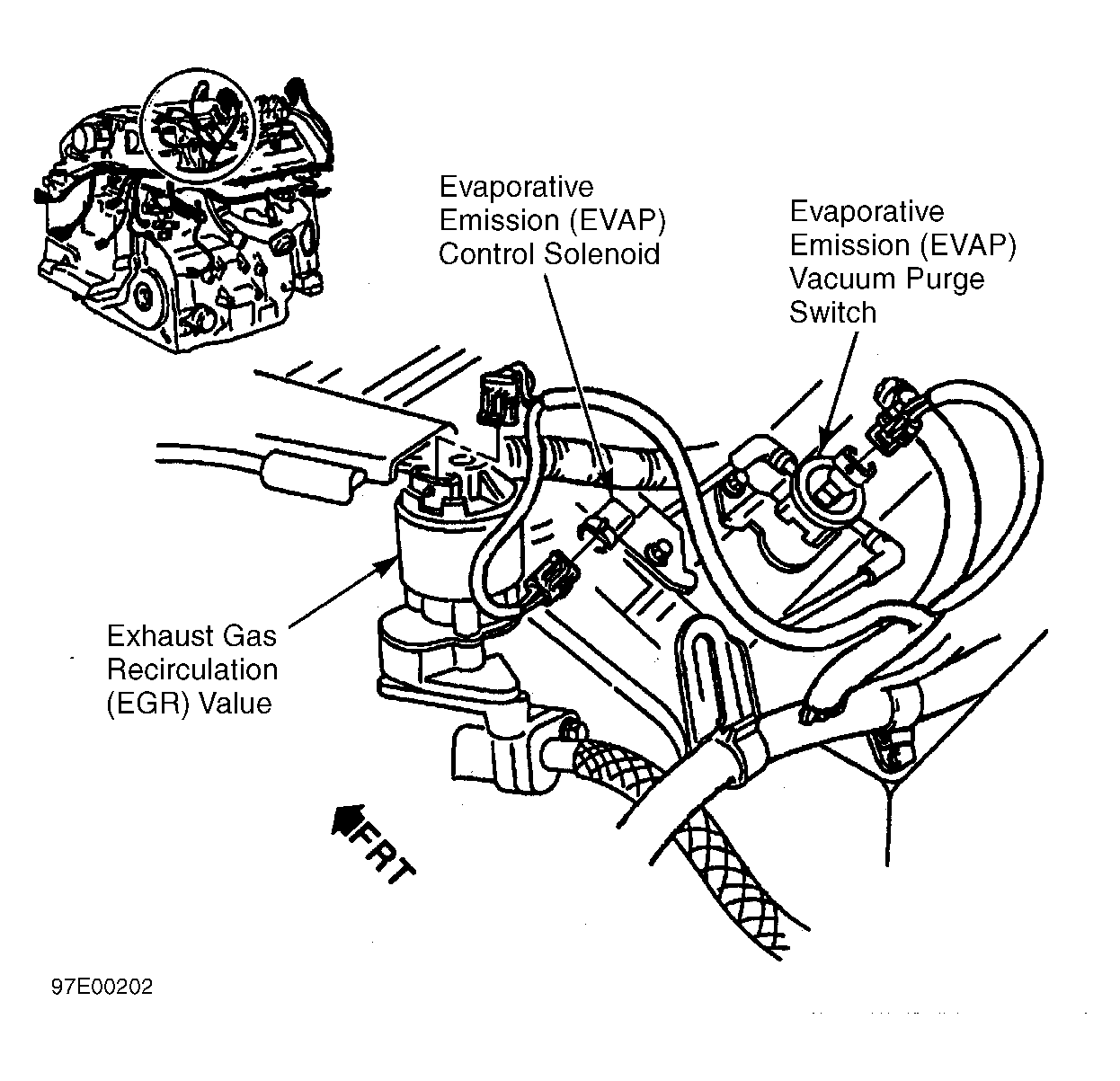 Evaporative Emission (EVAP) Control Solenoid

Evaporative Emission (EVAP) Vacuum Purge Switch

Exhaust Gas Recirculation (EGR) Value

FRT

97E00202