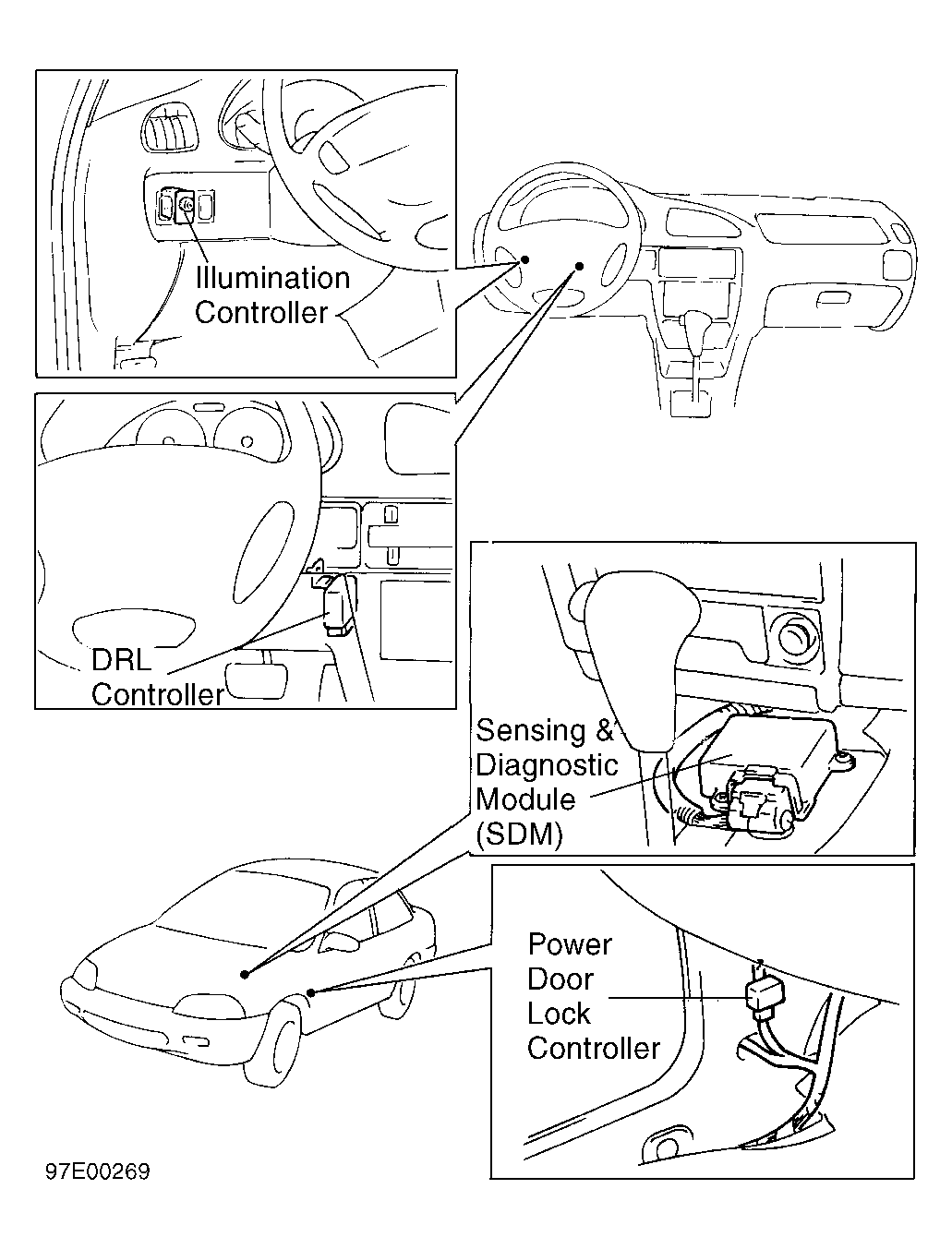 Illumination Controller

DRL Controller

Sensing & Diagnostic Module (SDM)

Power Door Lock Controller

97E00269