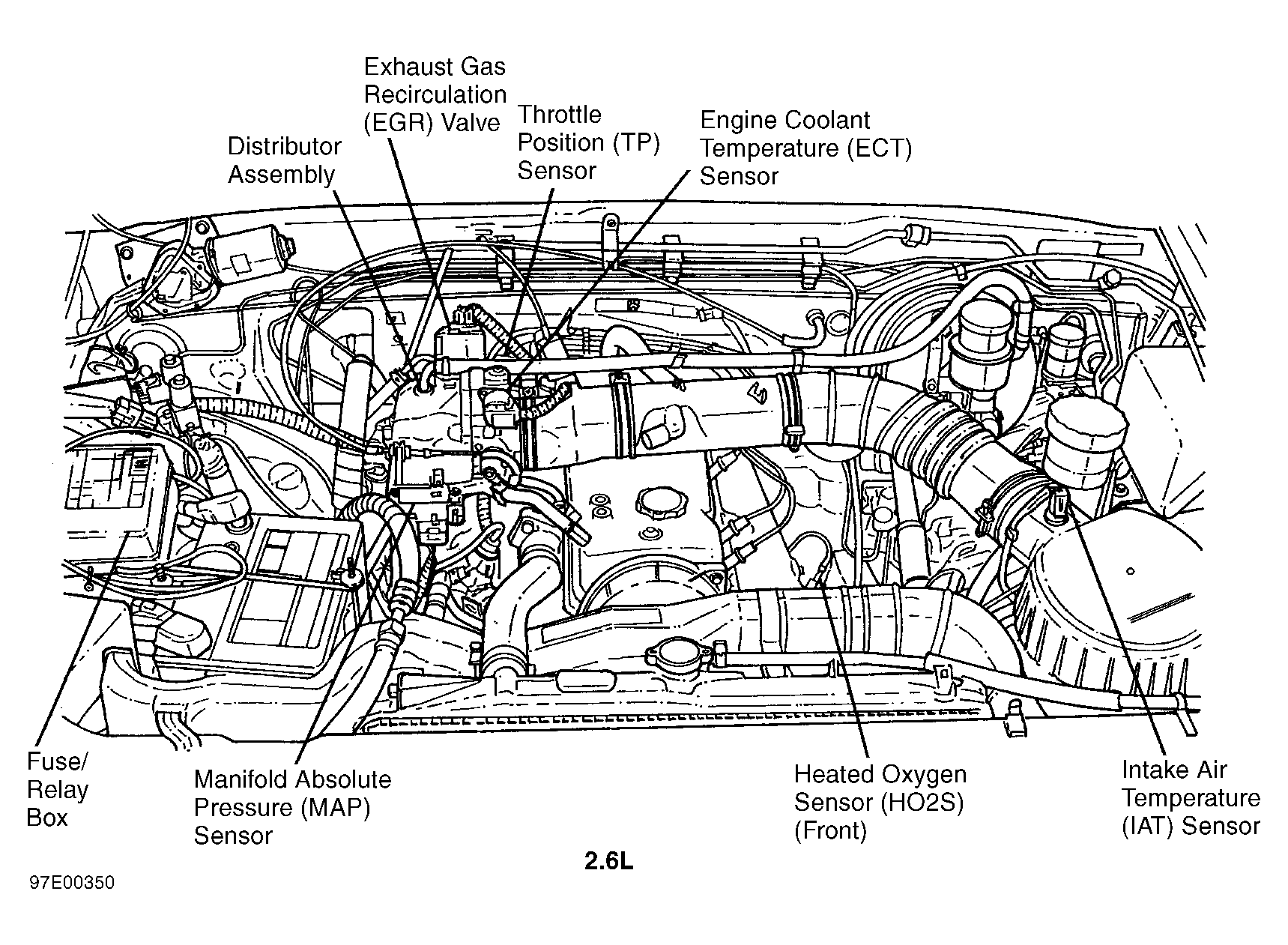 Distributor Assembly

Exhaust Gas Recirculation (EGR) Valve

Throttle Position (TP) Sensor

Engine Coolant Temperature (ECT) Sensor

Fuse/ Relay Box

Manifold Absolute Pressure (MAP) Sensor

Heated Oxygen Sensor (HO2S) (Front)

Intake Air Temperature (IAT) Sensor

2.6L

97E00350