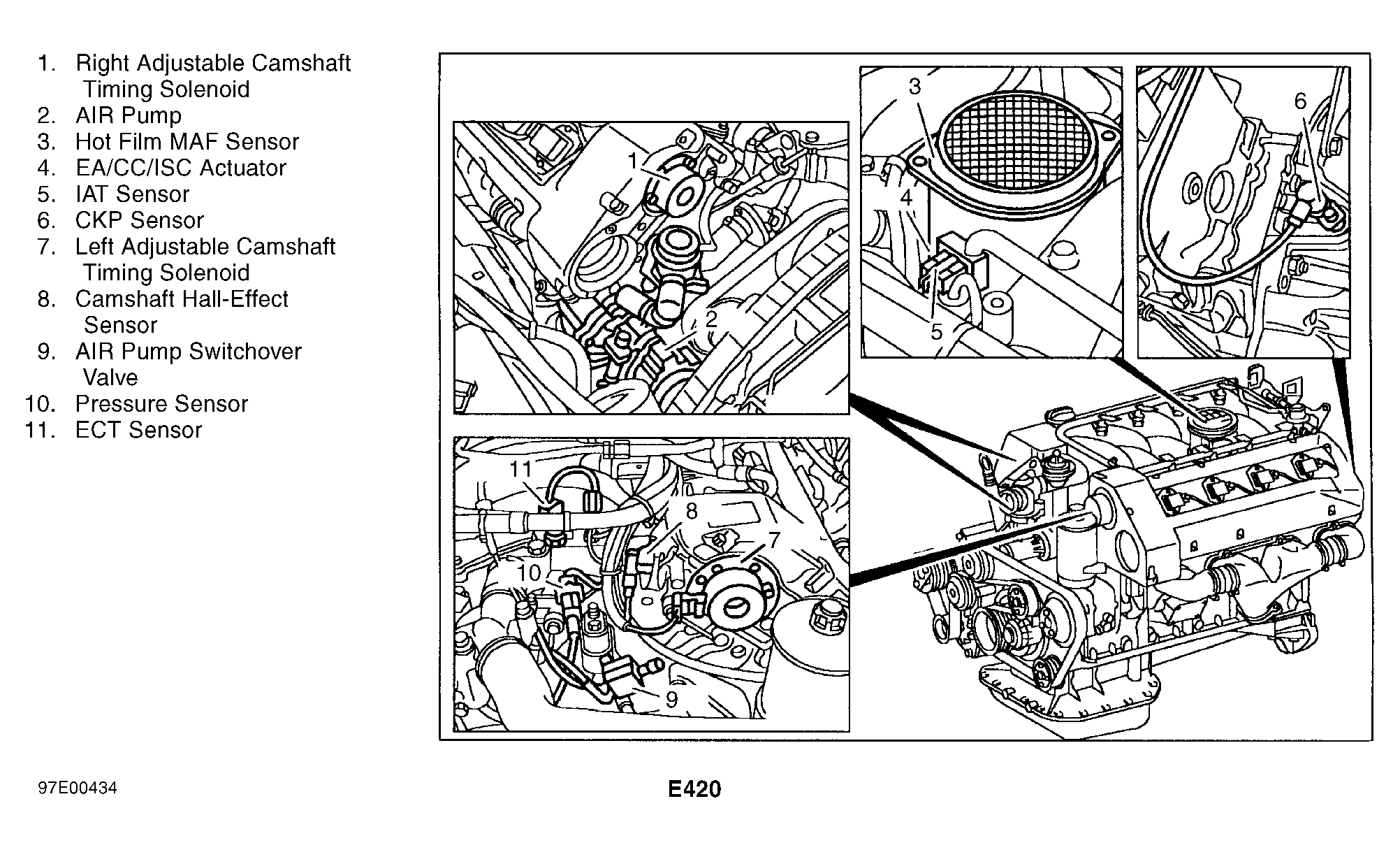 1. Right Adjustable Camshaft Timing Solenoid
2. AIR Pump
3. Hot Film MAF Sensor
4. EA/CC/ISC Actuator
5. IAT Sensor
6. CKP Sensor
7. Left Adjustable Camshaft Timing Solenoid
8. Camshaft Hall-Effect Sensor
9. AIR Pump Switchover Valve
10. Pressure Sensor
11. ECT Sensor

1
2
3
4
5
6
11
8
7
10
9

97E00434

E420