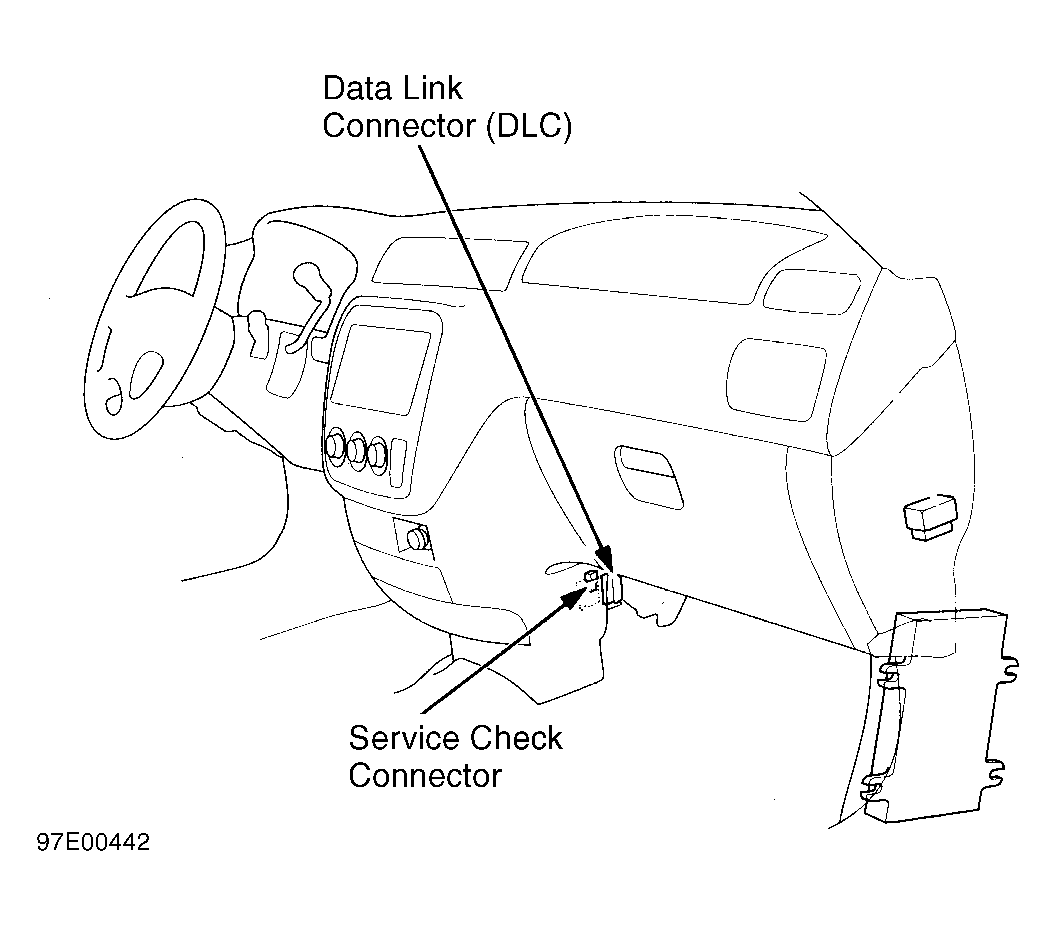 Data Link
Connector (DLC)

Service Check
Connector

97E00442