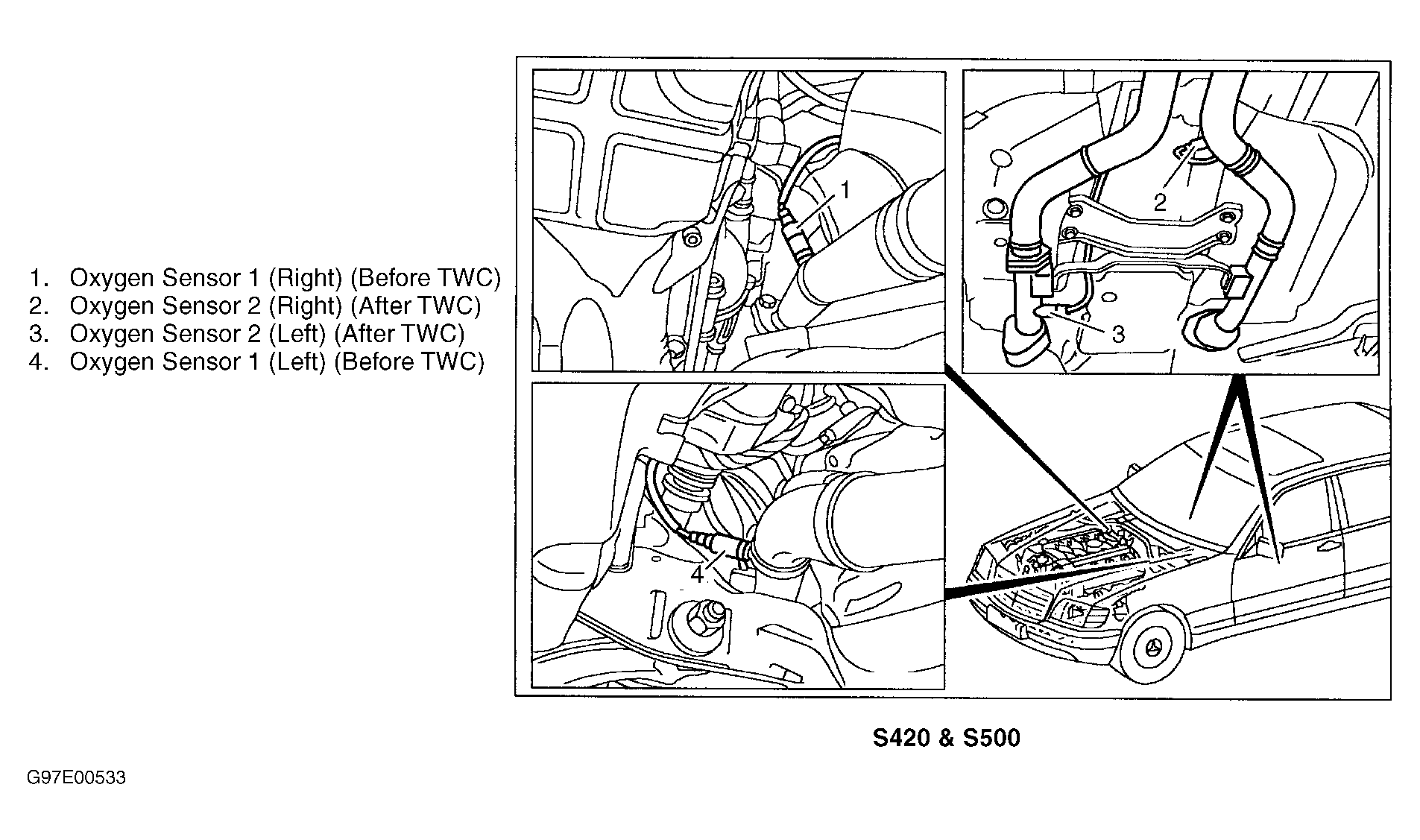 1. Oxygen Sensor 1 (Right) (Before TWC)
2. Oxygen Sensor 2 (Right) (After TWC)
3. Oxygen Sensor 2 (Left) (After TWC)
4. Oxygen Sensor 1 (Left) (Before TWC)

1

2

3

4

S420 & S500

G97E00533