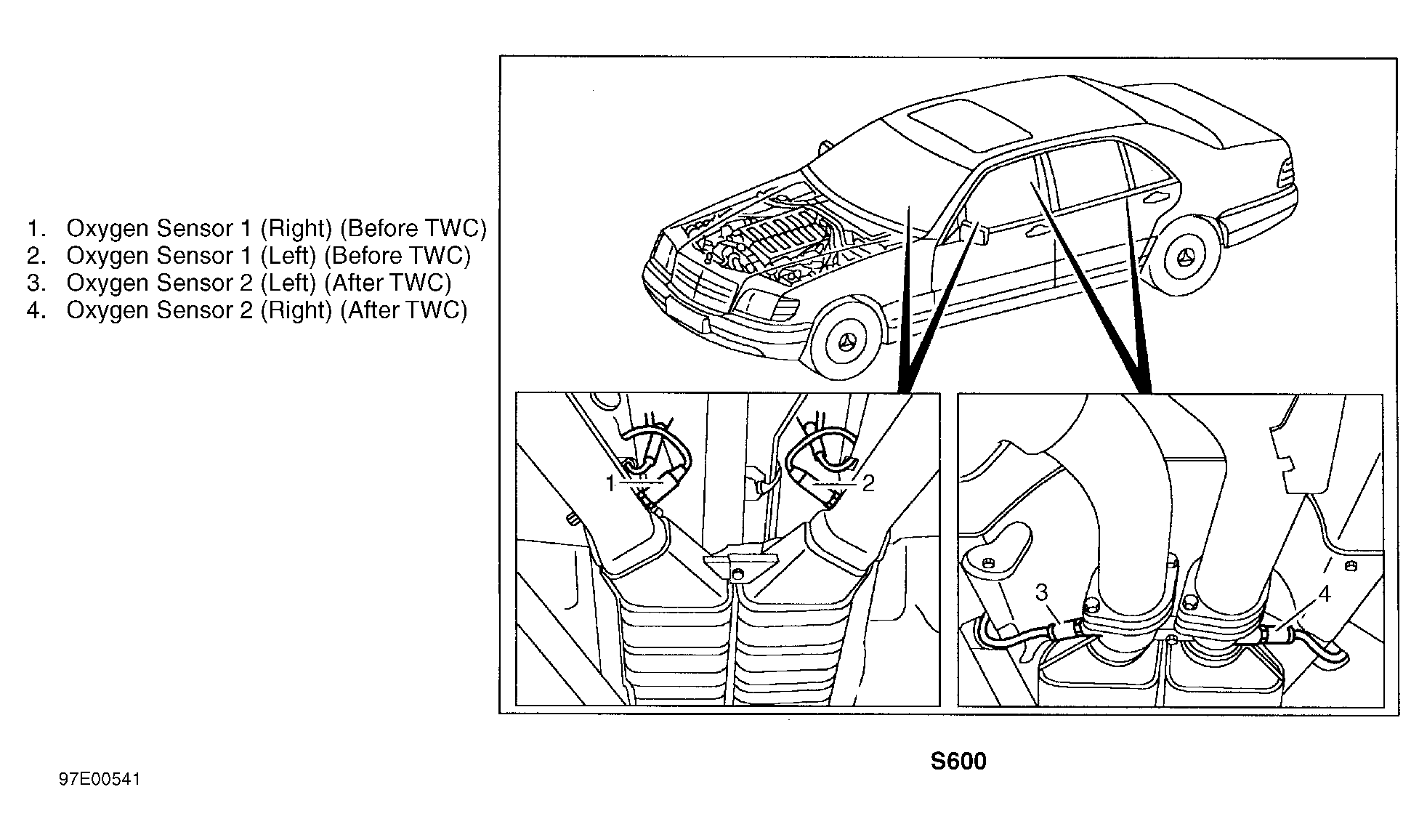 1. Oxygen Sensor 1 (Right) (Before TWC)
2. Oxygen Sensor 1 (Left) (Before TWC)
3. Oxygen Sensor 2 (Left) (After TWC)
4. Oxygen Sensor 2 (Right) (After TWC)

1
2
3
4

S600

97E00541