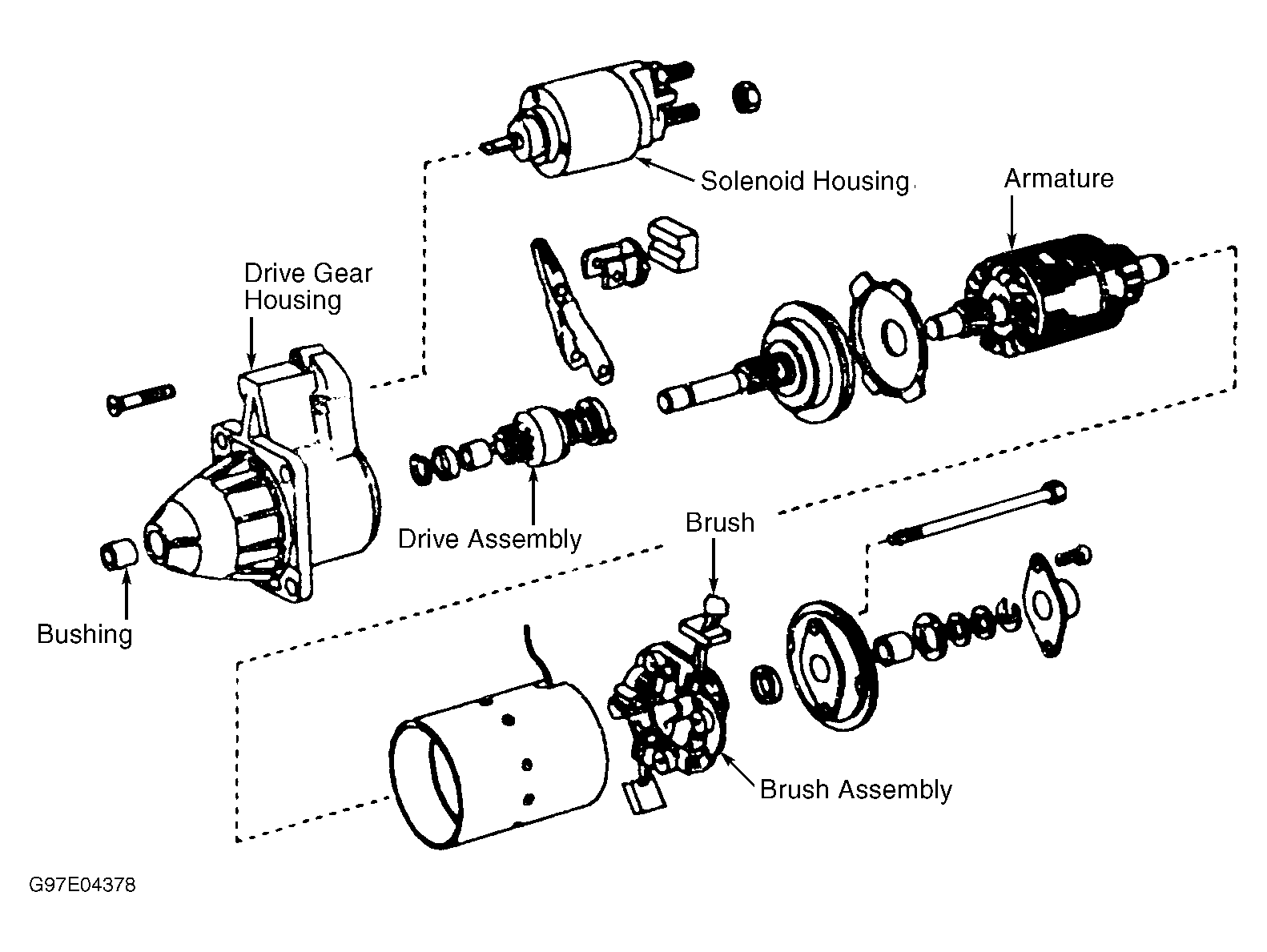 Solenoid Housing

Armature

Drive Gear Housing

Drive Assembly

Brush

Bushing

Brush Assembly

G97E04378