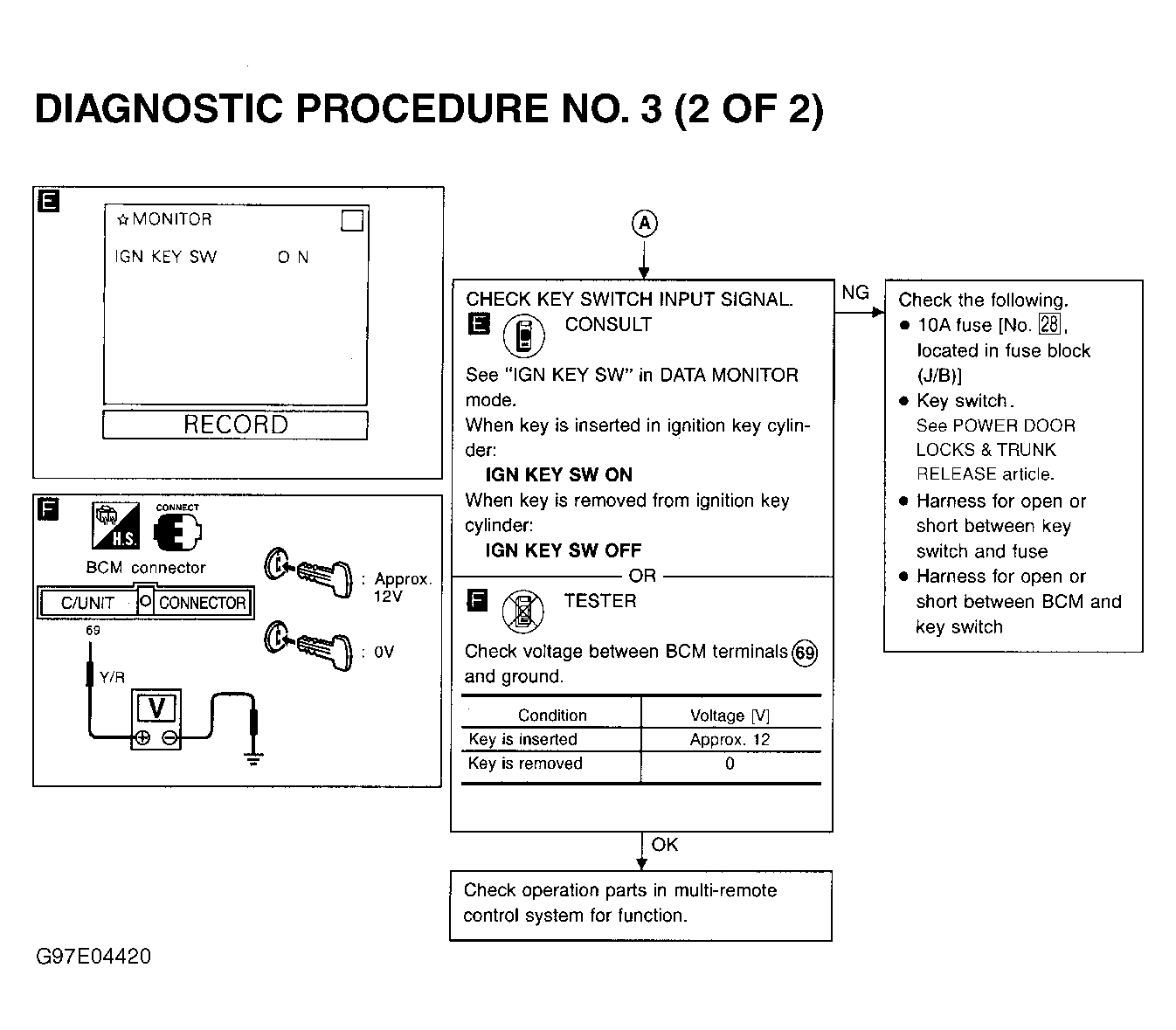 DIAGNOSTIC PROCEDURE NO. 3 (2 OF 2)

E

☆MONITOR

IGN KEY SW ON

RECORD

F

H.S.

CONNECT

BCM connector

C/UNIT

CONNECTOR

69

Y/R

V

: Approx. 12V

: 0V

A

CHECK KEY SWITCH INPUT SIGNAL.

E CONSULT

See "IGN KEY SW" in DATA MONITOR mode.

When key is inserted in ignition key cylinder:

IGN KEY SW ON

When key is removed from ignition key cylinder:

IGN KEY SW OFF

OR

F TESTER

Check voltage between BCM terminals 69 and ground.

| Condition | Voltage [V] |
|---|---|
| Key is inserted | Approx. 12 |
| Key is removed | 0 |

NG

Check the following.
● 10A fuse [No. 28, located in fuse block (J/B)]
● Key switch.
See POWER DOOR LOCKS & TRUNK RELEASE article.
● Harness for open or short between key switch and fuse
● Harness for open or short between BCM and key switch

OK

Check operation parts in multi-remote control system for function.

G97E04420