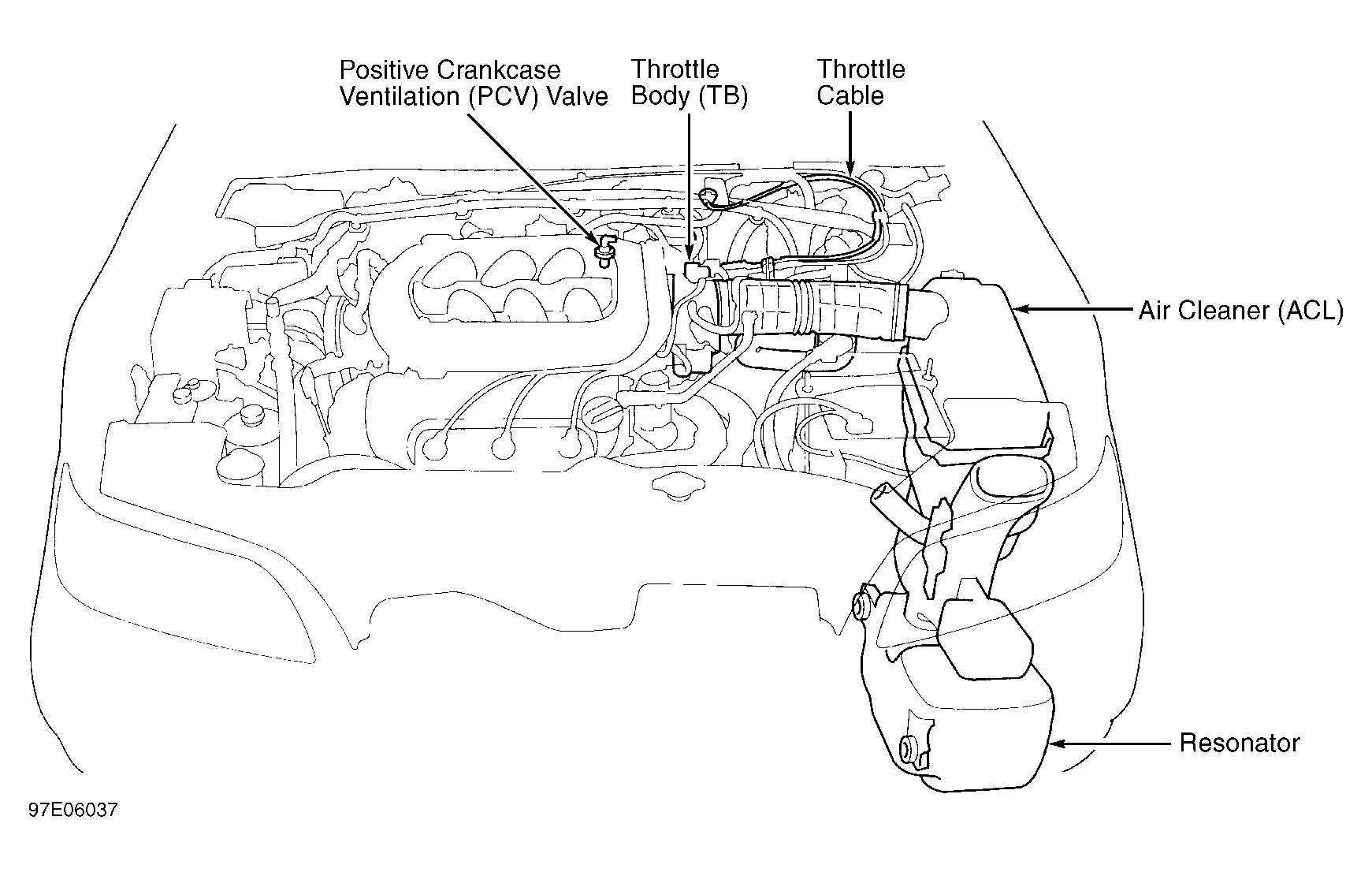 Positive Crankcase Ventilation (PCV) Valve

Throttle Body (TB)

Throttle Cable

Air Cleaner (ACL)

Resonator

97E06037