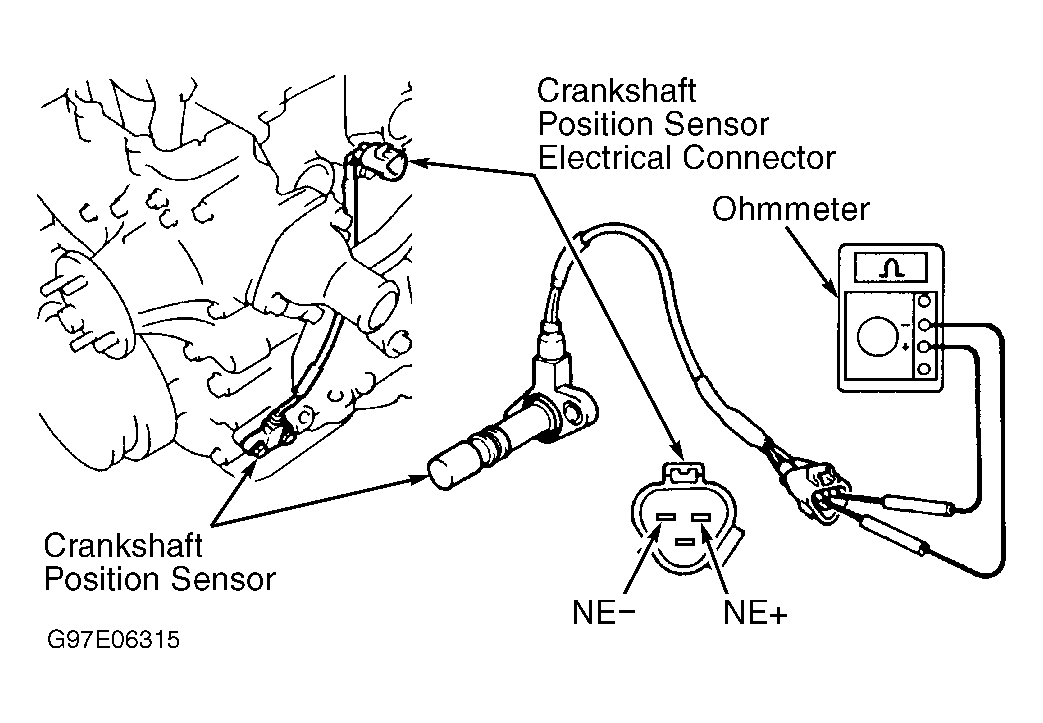 Crankshaft Position Sensor Electrical Connector

Ohmmeter

Crankshaft Position Sensor

NE−

NE+

G97E06315