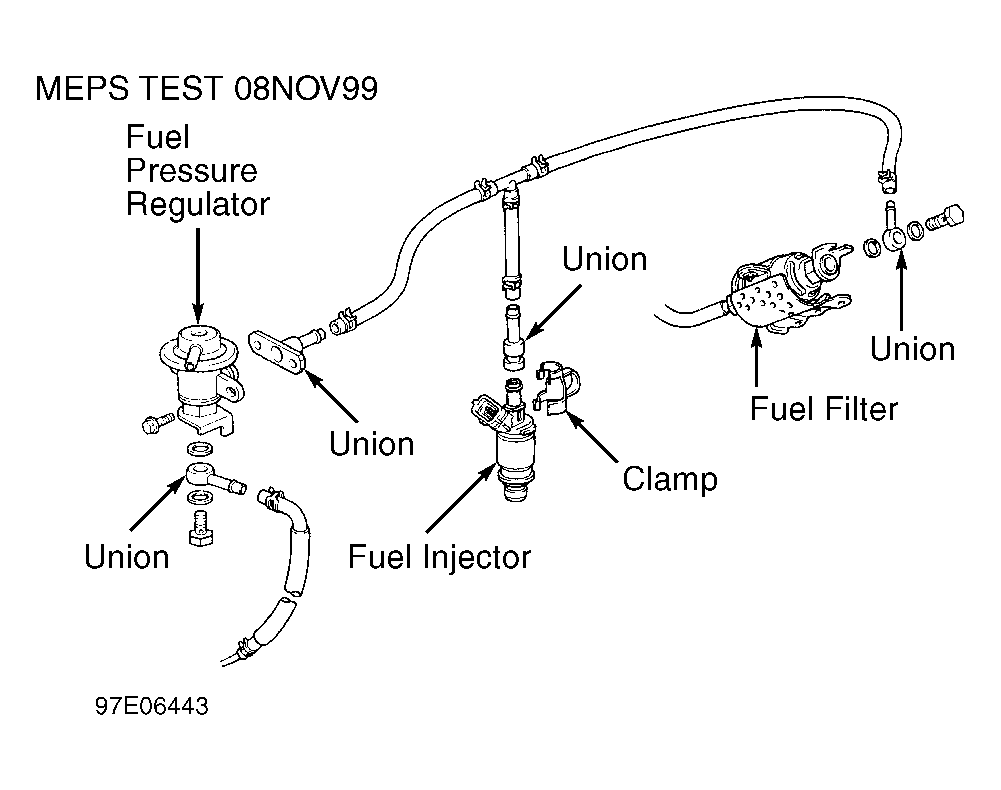 MEPS TEST 08NOV99

Fuel Pressure Regulator

Union

Union

Fuel Filter

Union

Clamp

Union

Fuel Injector

97E06443