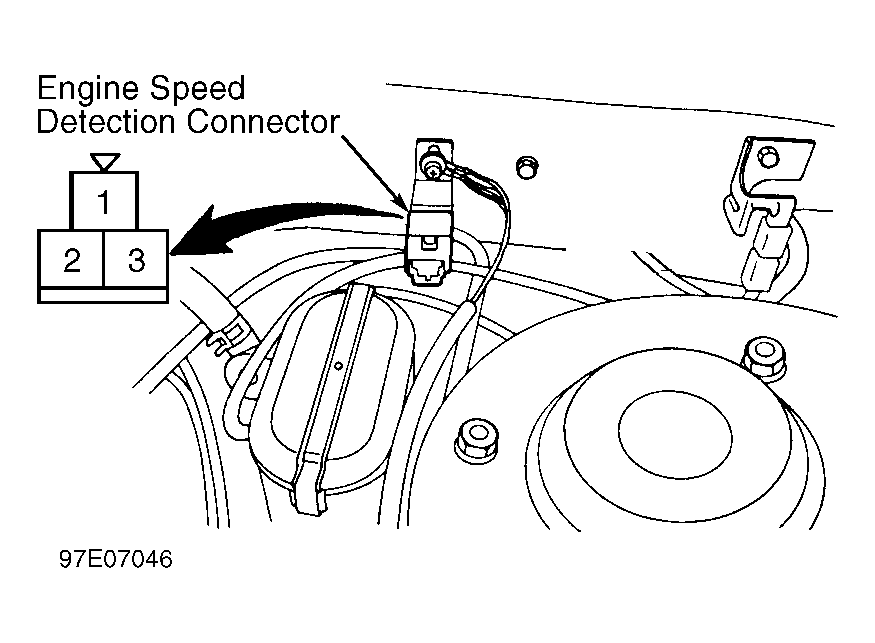 Engine Speed
Detection Connector

1
2 3

97E07046