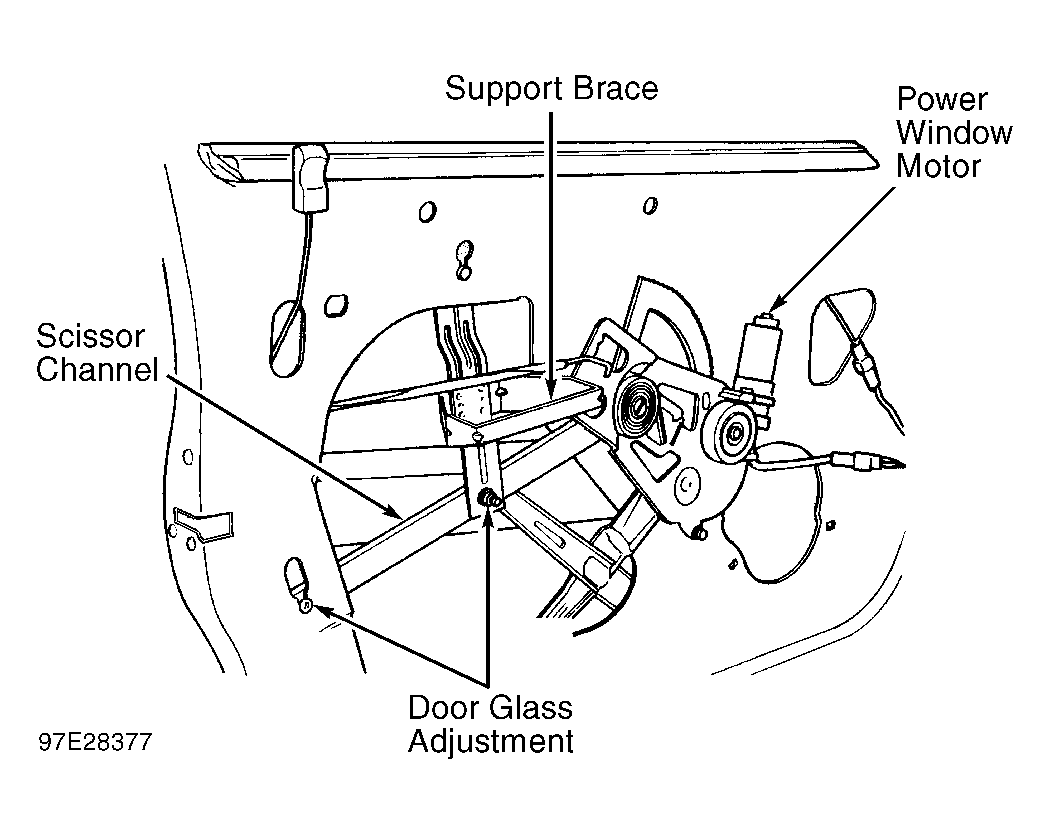 Support Brace

Power Window Motor

Scissor Channel

Door Glass Adjustment

97E28377