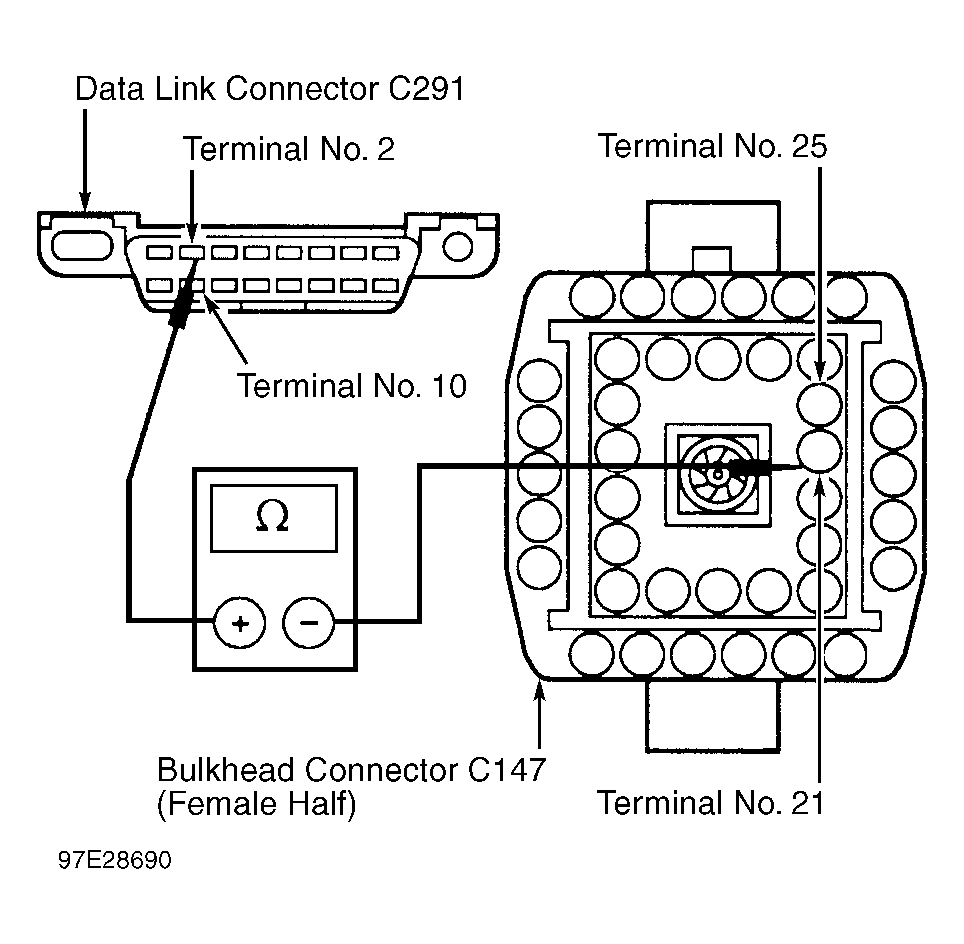 Data Link Connector C291

Terminal No. 2

Terminal No. 25

Terminal No. 10

$\Omega$

+ −

Bulkhead Connector C147
(Female Half)

Terminal No. 21

97E28690