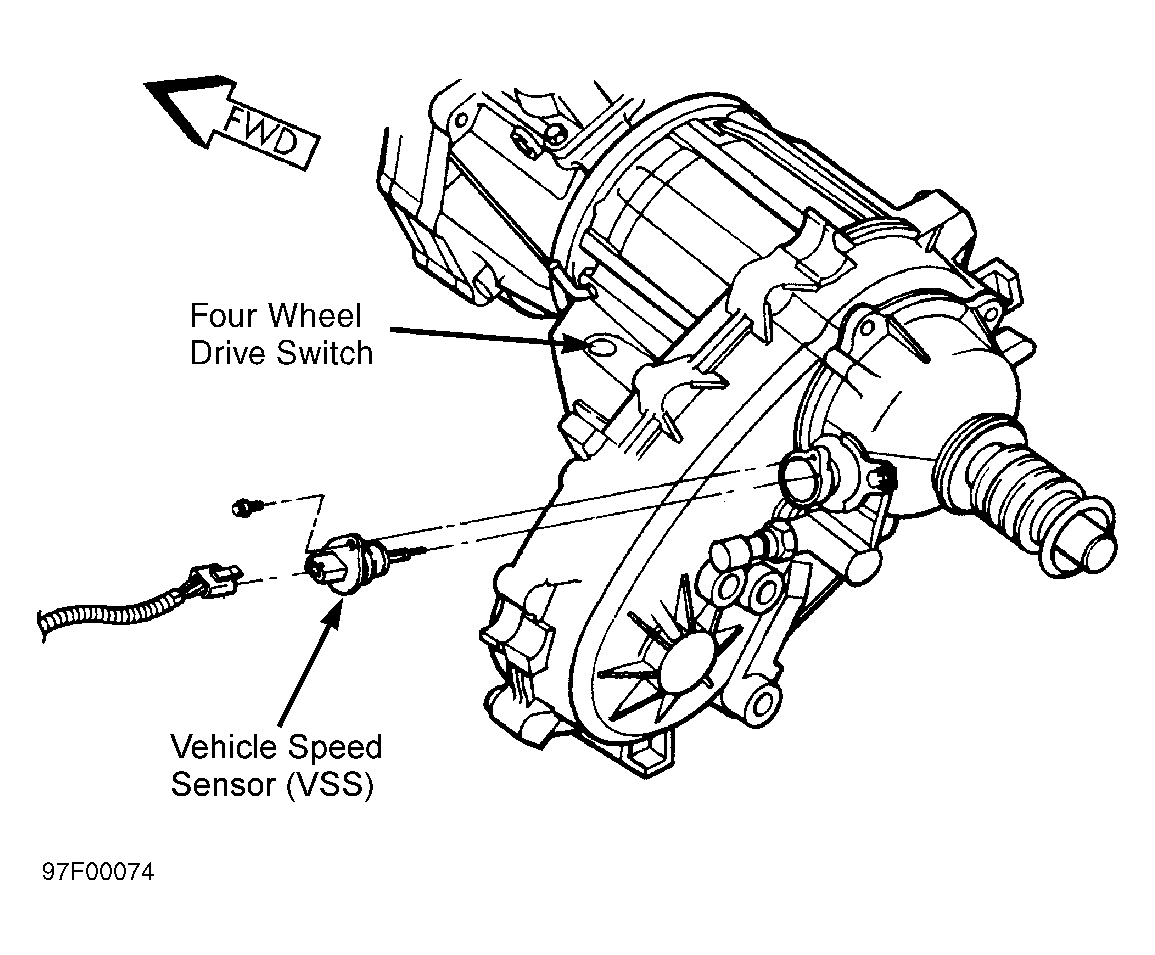 FWD

Four Wheel Drive Switch

Vehicle Speed Sensor (VSS)

97F00074