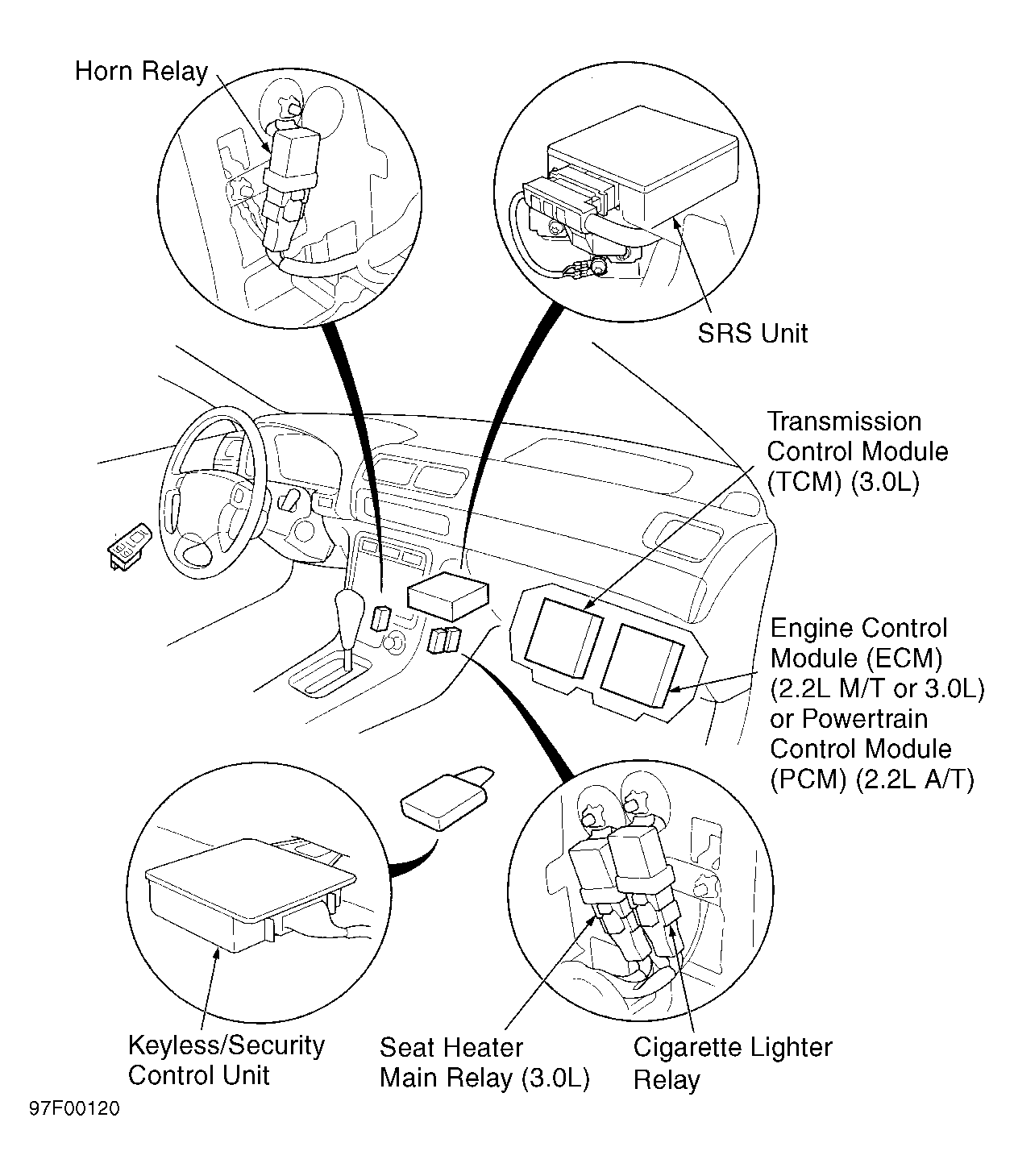 Horn Relay

SRS Unit

Transmission Control Module (TCM) (3.0L)

Engine Control Module (ECM) (2.2L M/T or 3.0L) or Powertrain Control Module (PCM) (2.2L A/T)

Keyless/Security Control Unit

Seat Heater Main Relay (3.0L)

Cigarette Lighter Relay

97F00120