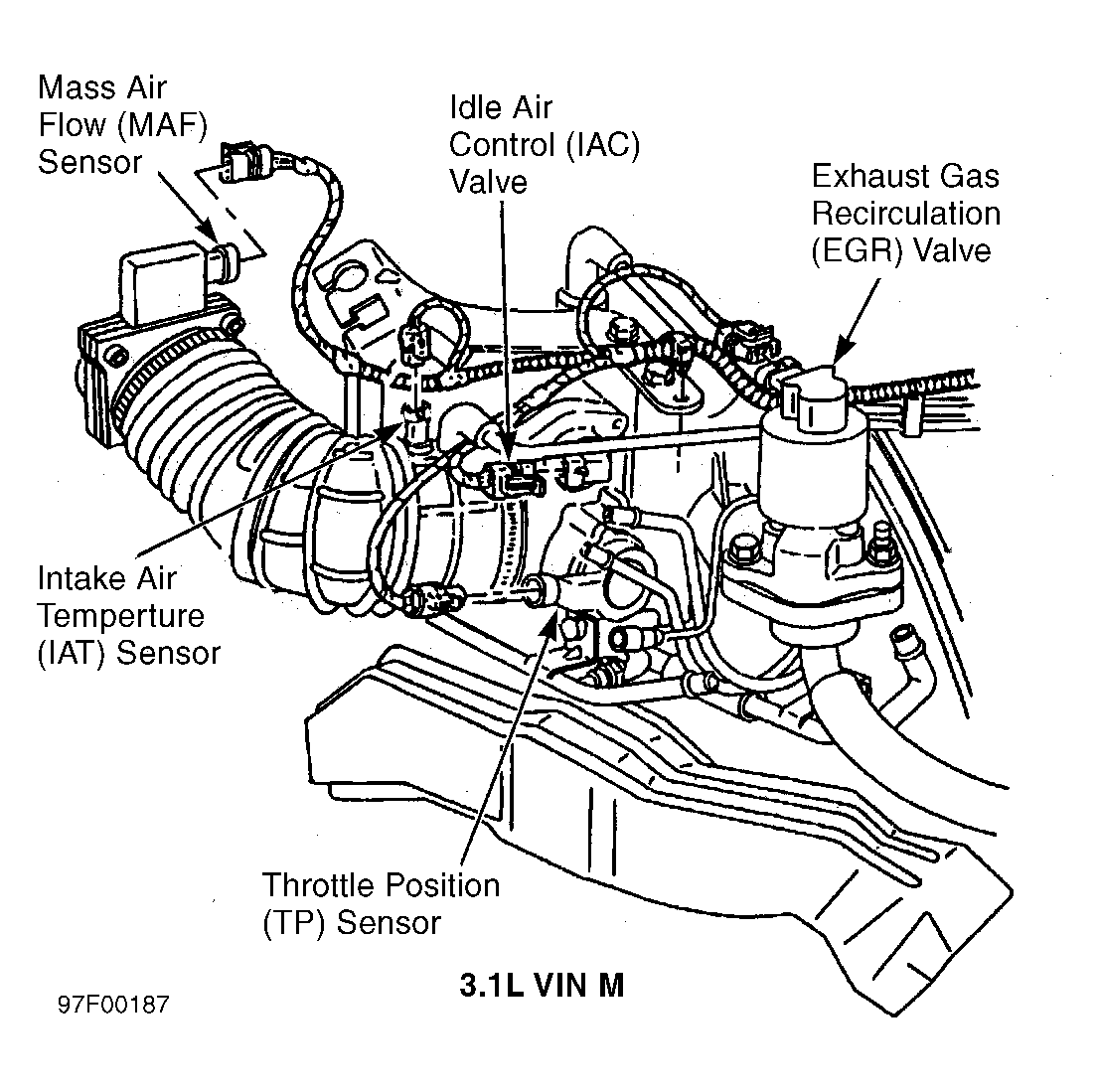 Mass Air Flow (MAF) Sensor

Idle Air Control (IAC) Valve

Exhaust Gas Recirculation (EGR) Valve

Intake Air Temperture (IAT) Sensor

Throttle Position (TP) Sensor

3.1L VIN M

97F00187