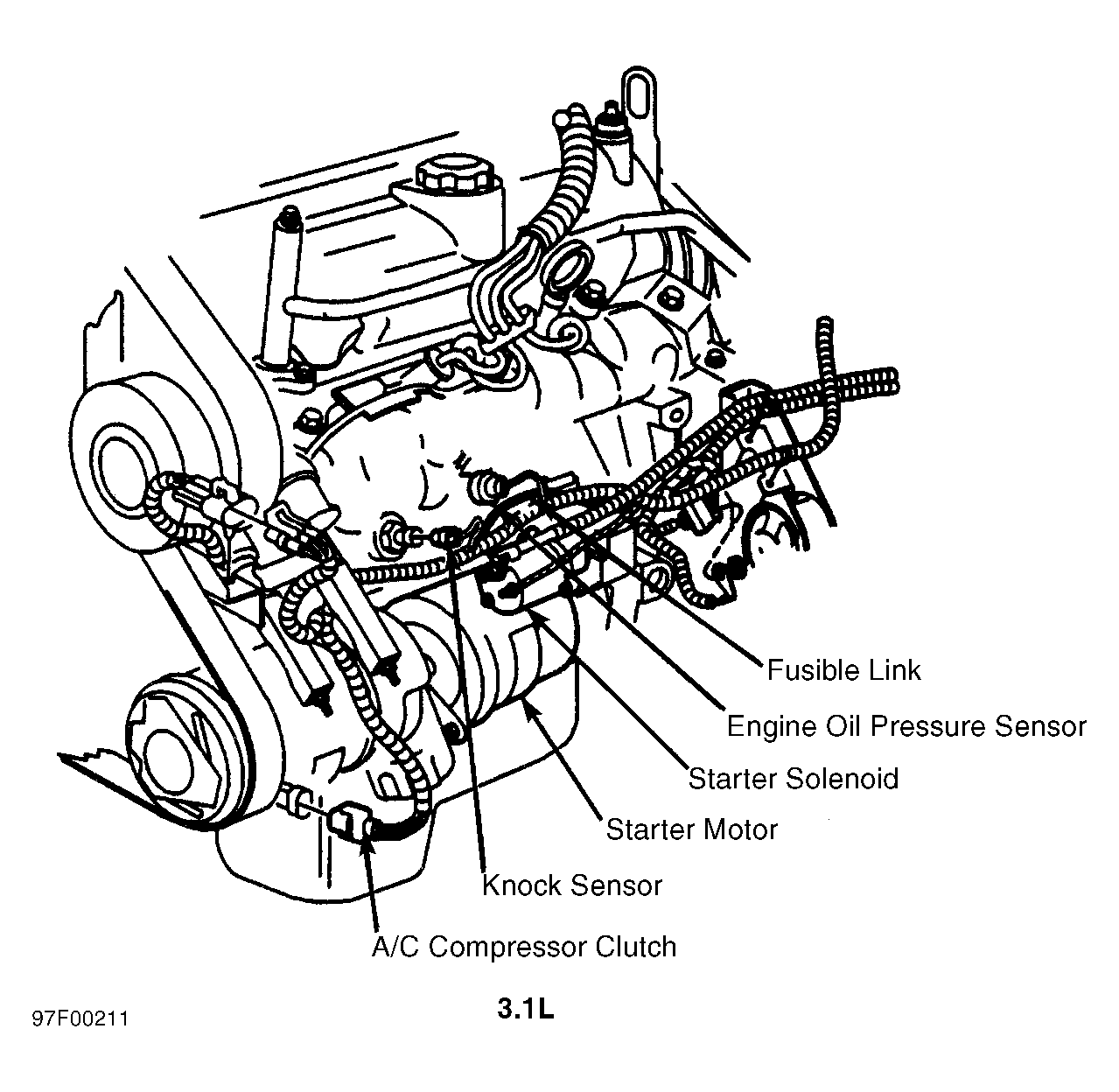 Fusible Link
Engine Oil Pressure Sensor
Starter Solenoid
Starter Motor
Knock Sensor
A/C Compressor Clutch

97F00211

3.1L