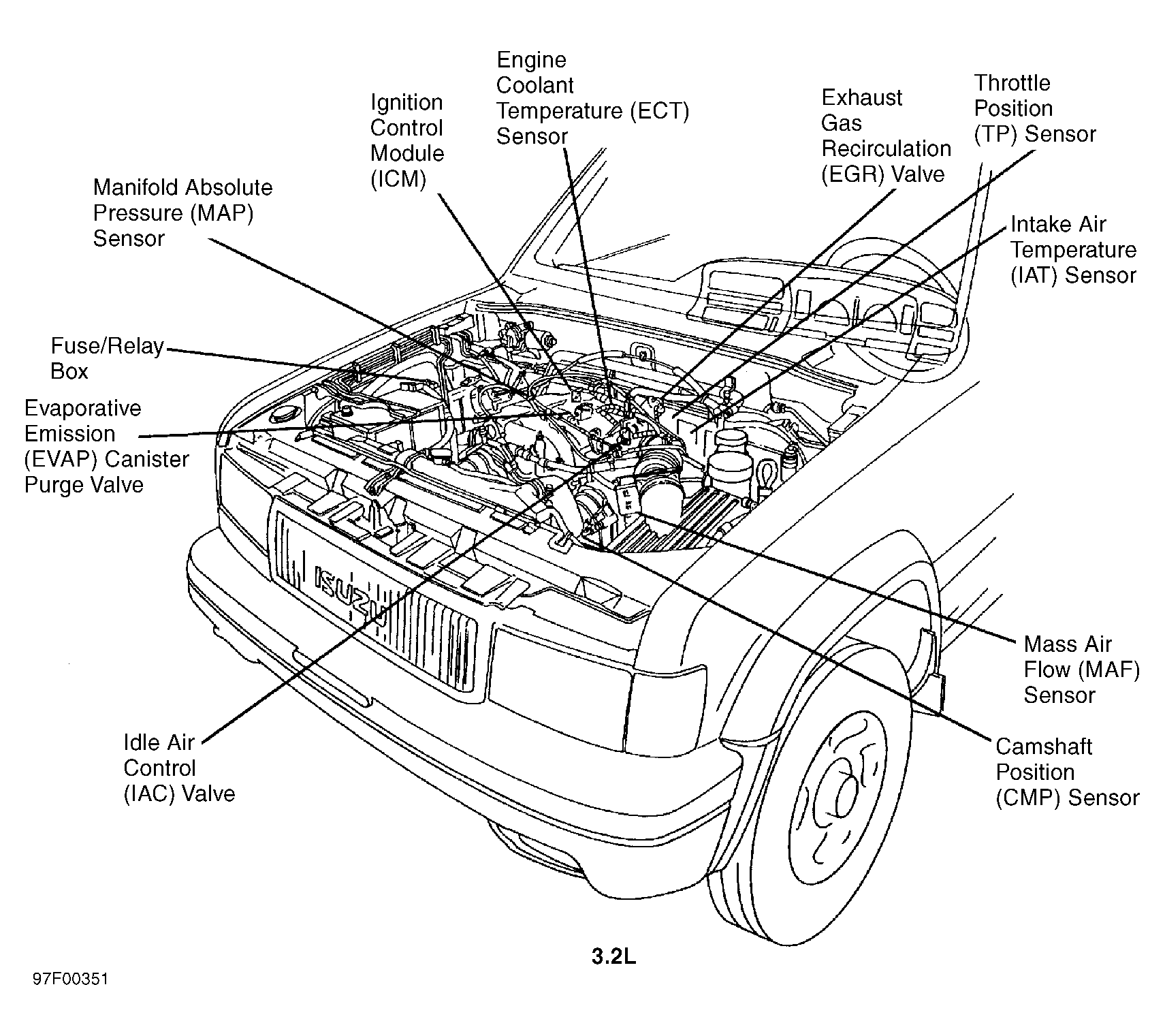 Engine Coolant Temperature (ECT) Sensor

Ignition Control Module (ICM)

Exhaust Gas Recirculation (EGR) Valve

Throttle Position (TP) Sensor

Manifold Absolute Pressure (MAP) Sensor

Intake Air Temperature (IAT) Sensor

Fuse/Relay Box

Evaporative Emission (EVAP) Canister Purge Valve

ISUZU

Mass Air Flow (MAF) Sensor

Idle Air Control (IAC) Valve

Camshaft Position (CMP) Sensor

3.2L

97F00351