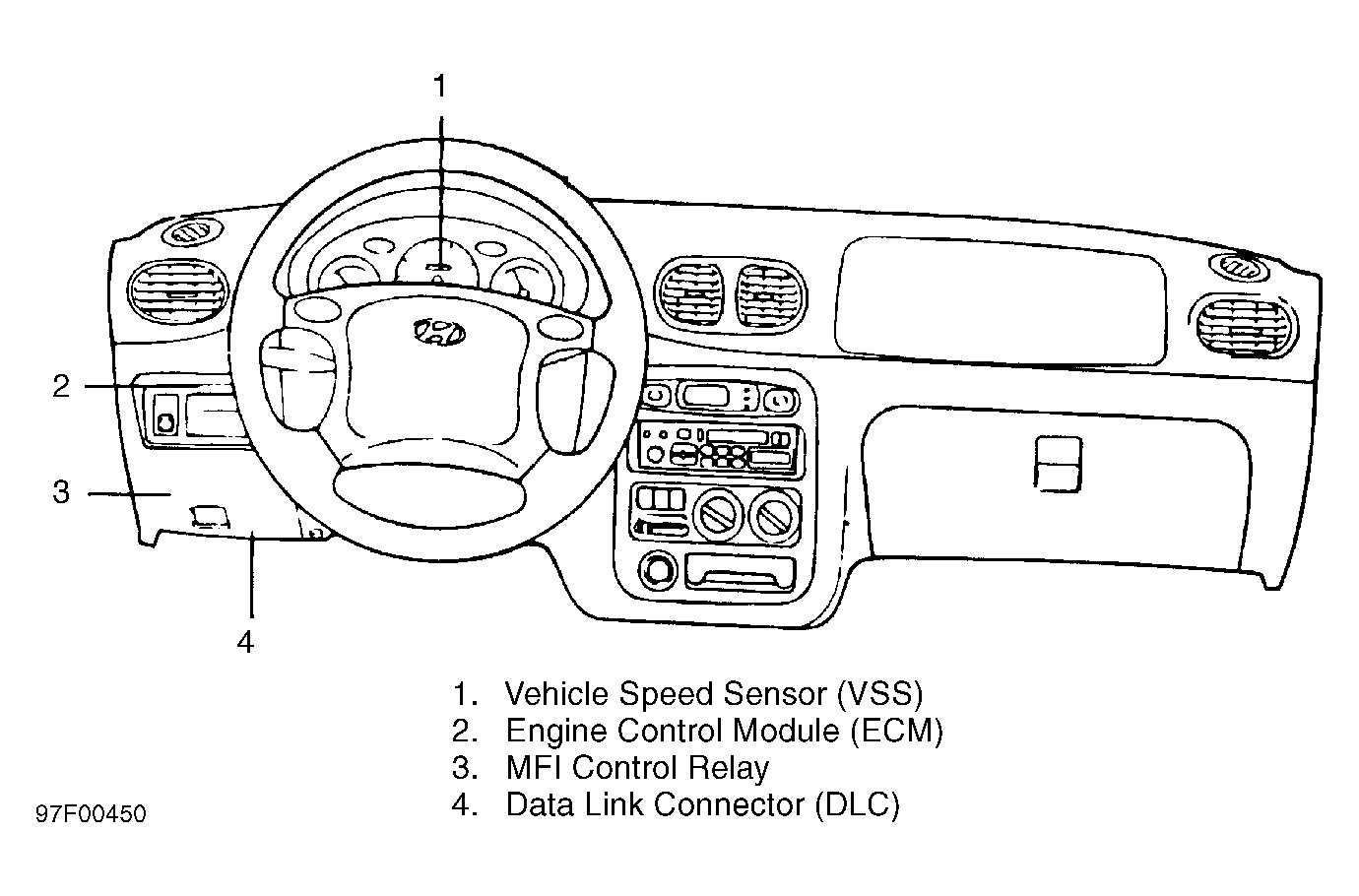 1
2
3
4

1. Vehicle Speed Sensor (VSS)
2. Engine Control Module (ECM)
3. MFI Control Relay
4. Data Link Connector (DLC)

97F00450