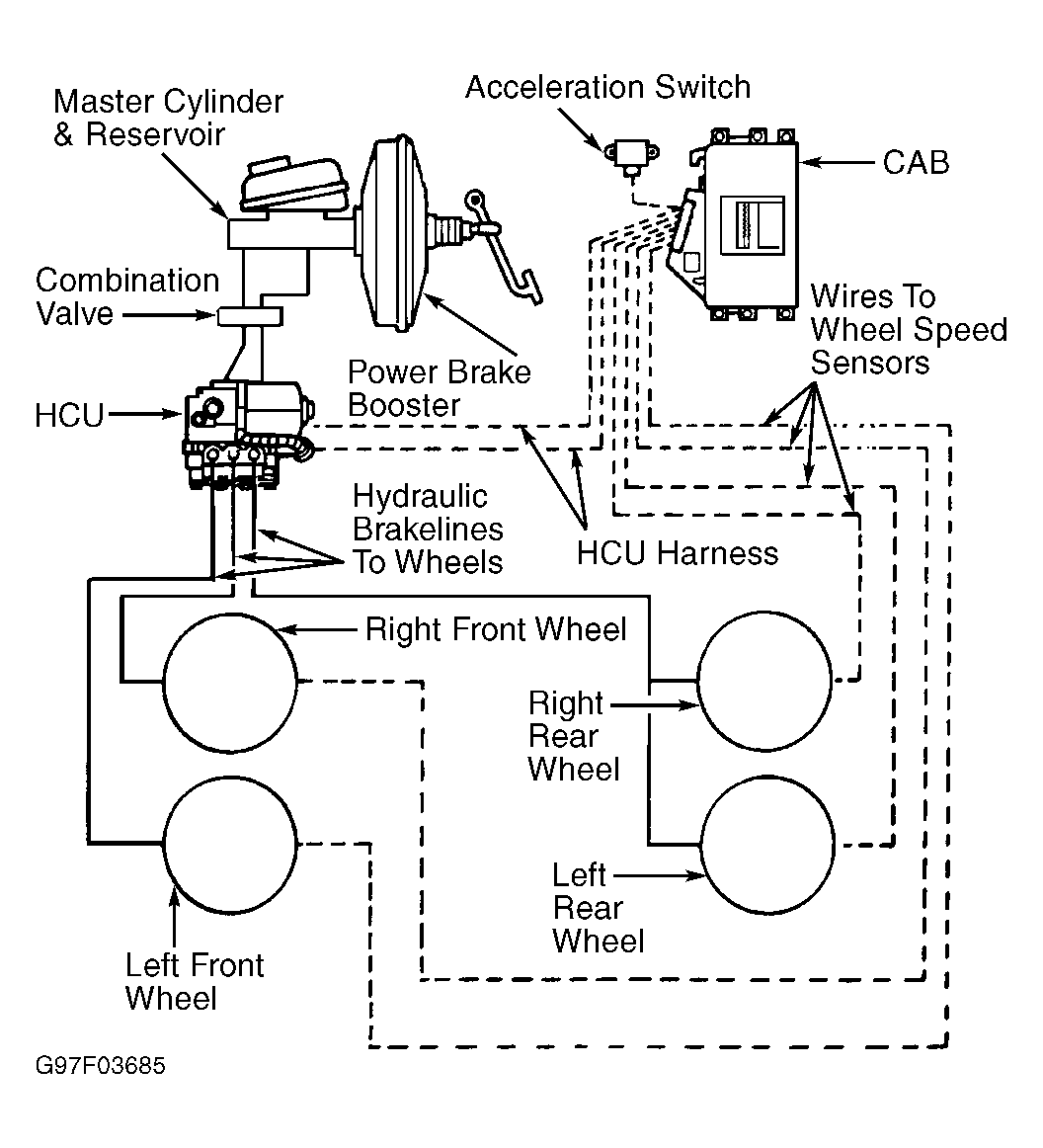 Master Cylinder & Reservoir

Acceleration Switch

CAB

Combination Valve

Wires To Wheel Speed Sensors

Power Brake Booster

HCU

Hydraulic Brakelines To Wheels

HCU Harness

Right Front Wheel

Right Rear Wheel

Left Rear Wheel

Left Front Wheel

G97F03685