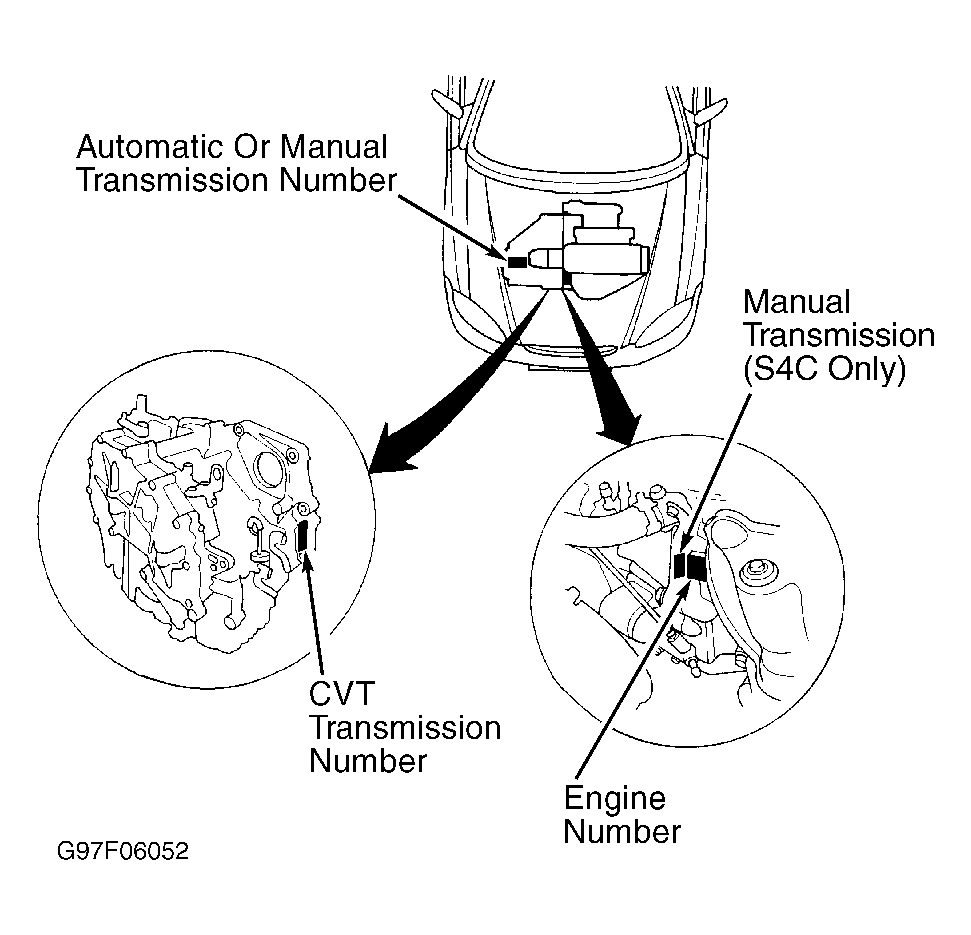 Automatic Or Manual Transmission Number

Manual Transmission (S4C Only)

CVT Transmission Number

Engine Number

G97F06052