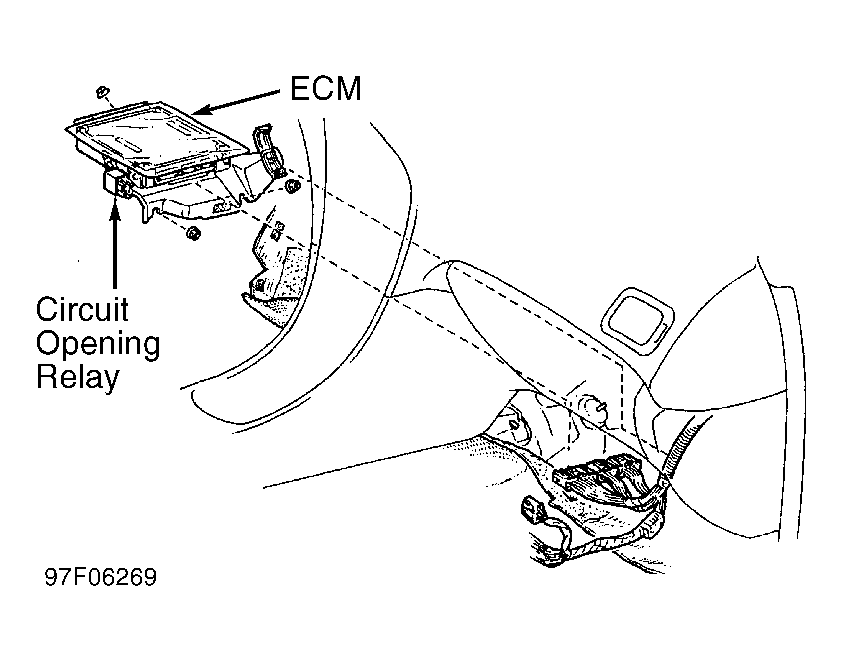 ECM

Circuit Opening Relay

97F06269