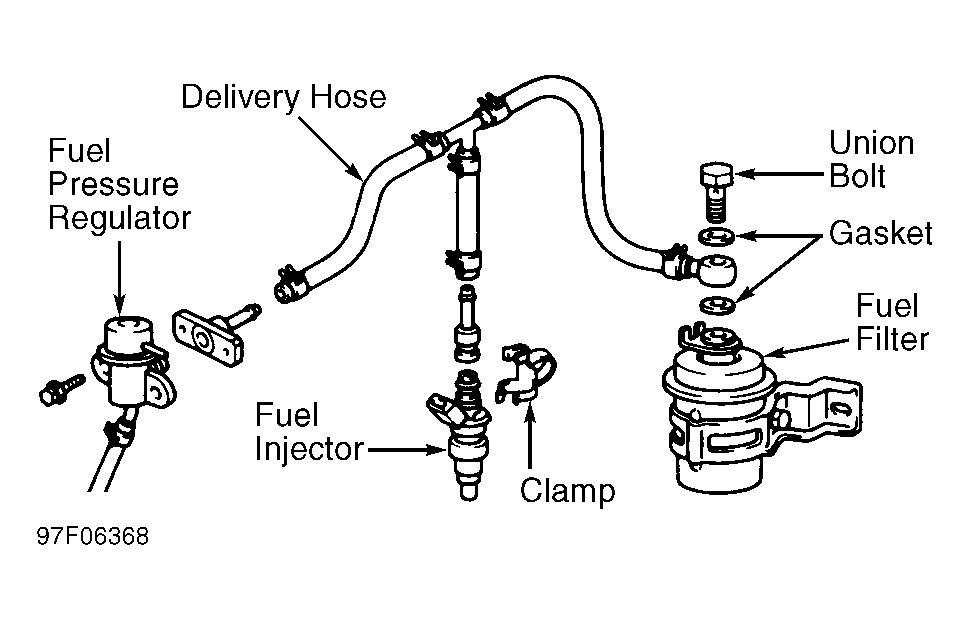 Delivery Hose

Fuel Pressure Regulator

Union Bolt

Gasket

Fuel Filter

Fuel Injector

Clamp

97F06368