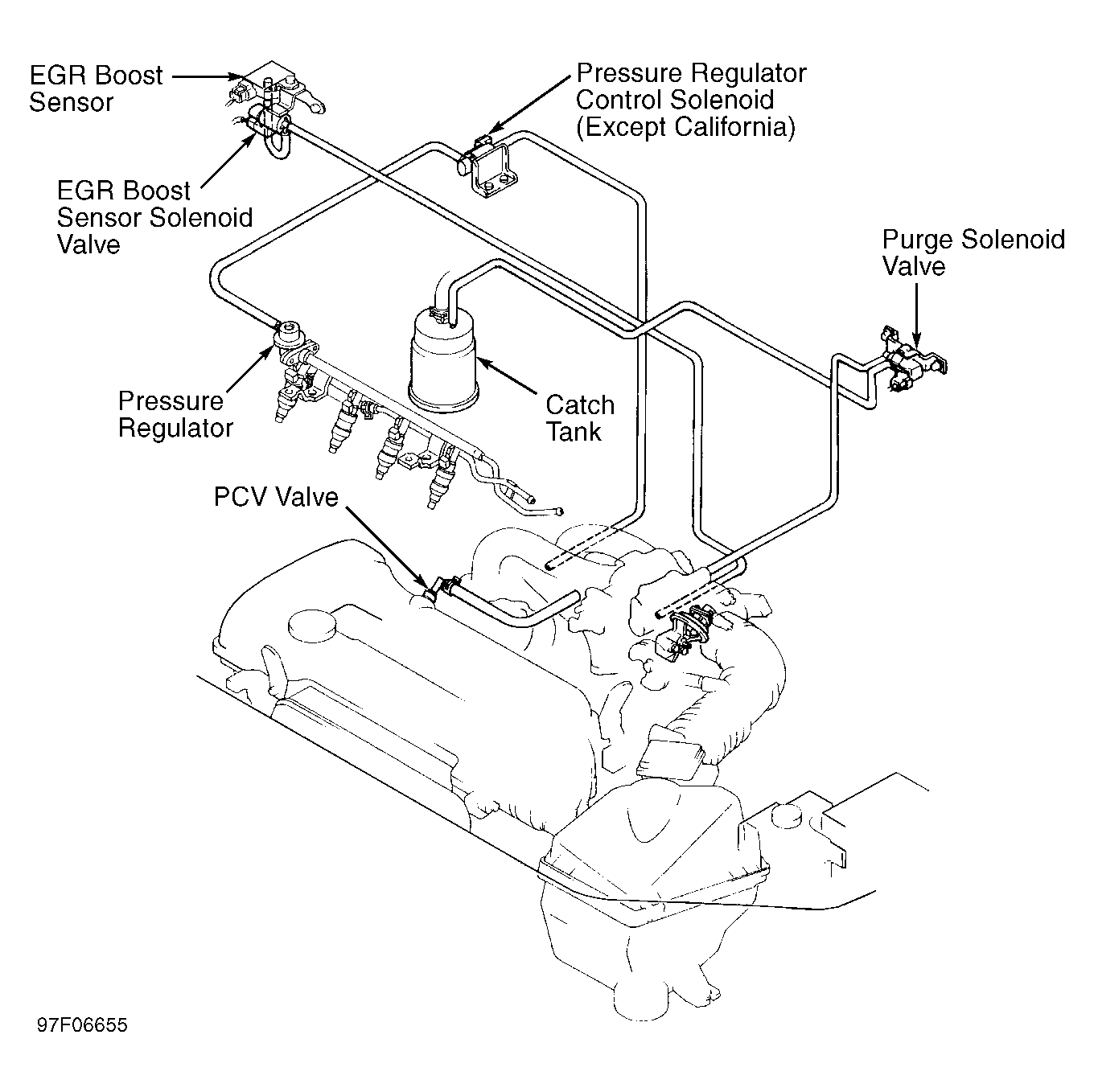 EGR Boost Sensor

Pressure Regulator Control Solenoid (Except California)

EGR Boost Sensor Solenoid Valve

Purge Solenoid Valve

Pressure Regulator

Catch Tank

PCV Valve

97F06655