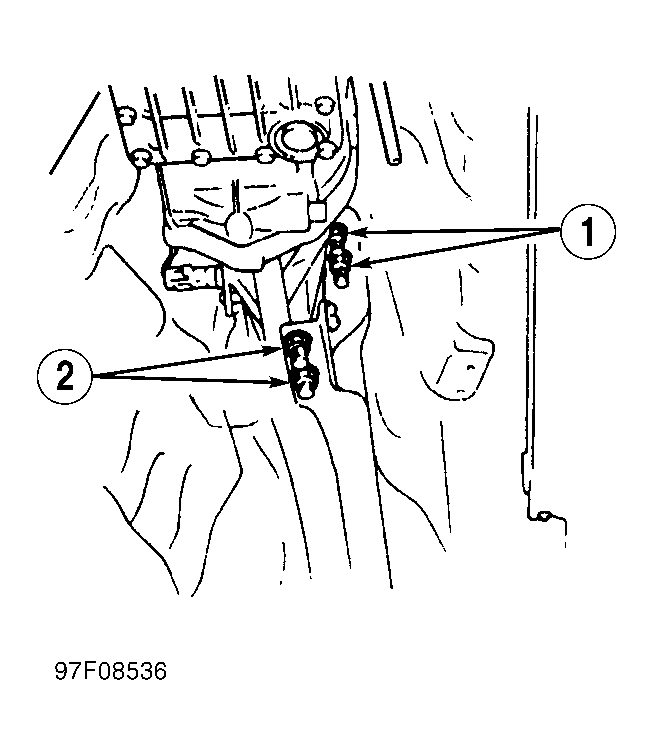 1

2

97F08536