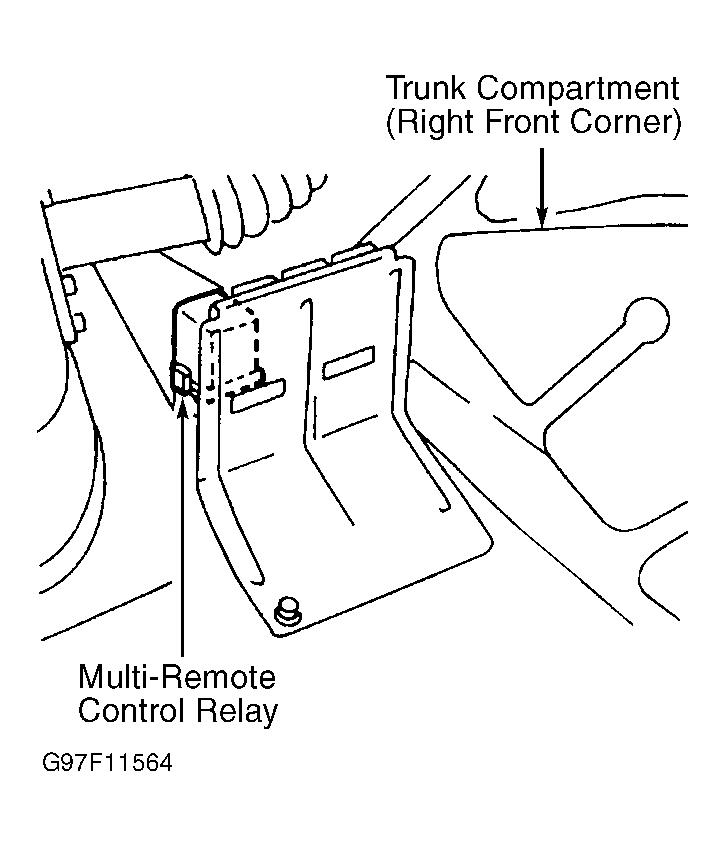 Trunk Compartment
(Right Front Corner)

Multi-Remote
Control Relay

G97F11564