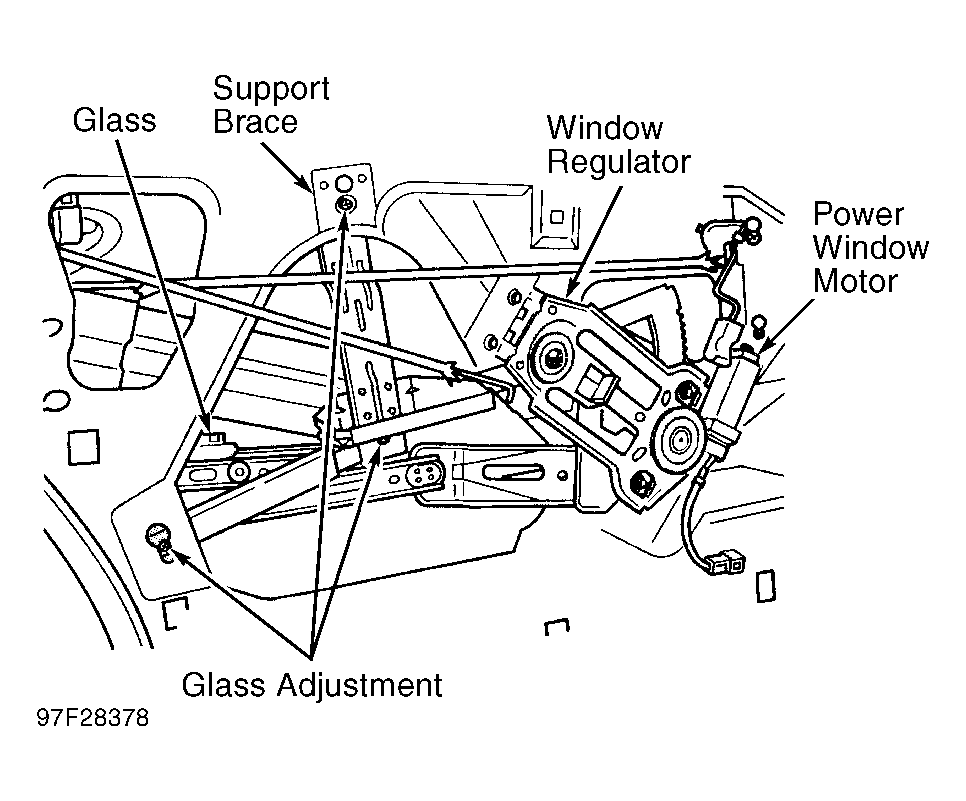 Glass

Support Brace

Window Regulator

Power Window Motor

Glass Adjustment

97F28378