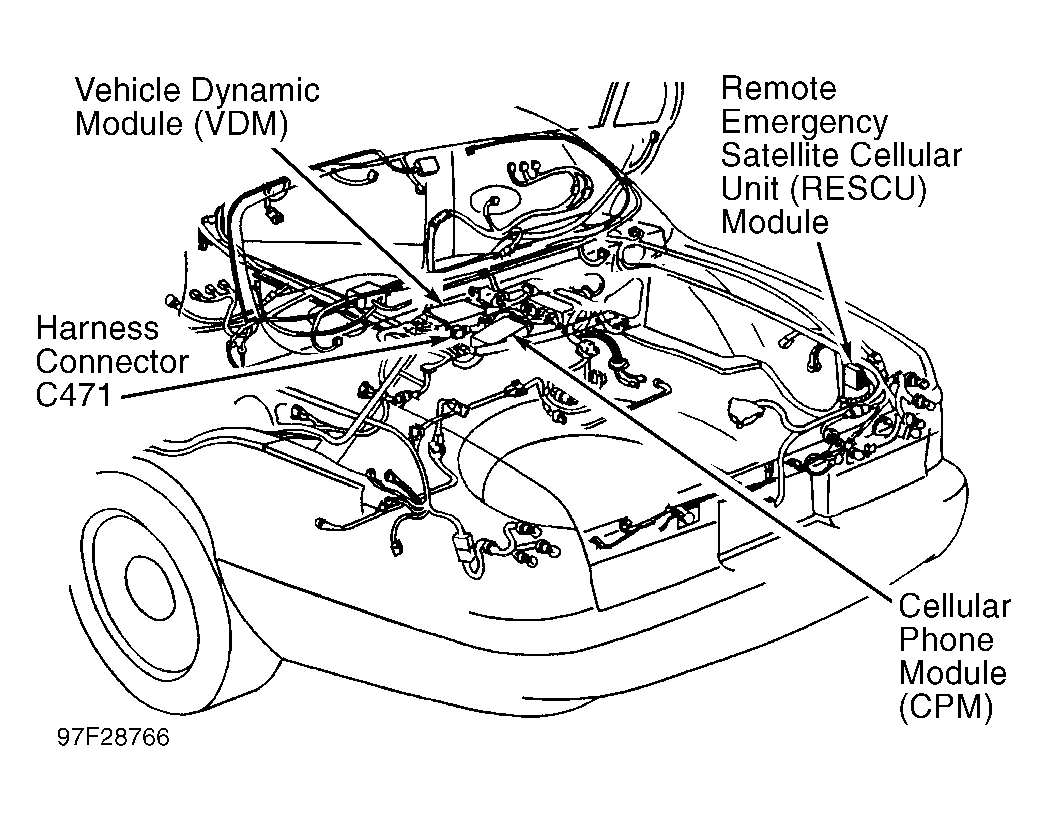 Vehicle Dynamic Module (VDM)

Remote Emergency Satellite Cellular Unit (RESCU) Module

Harness Connector C471

Cellular Phone Module (CPM)

97F28766