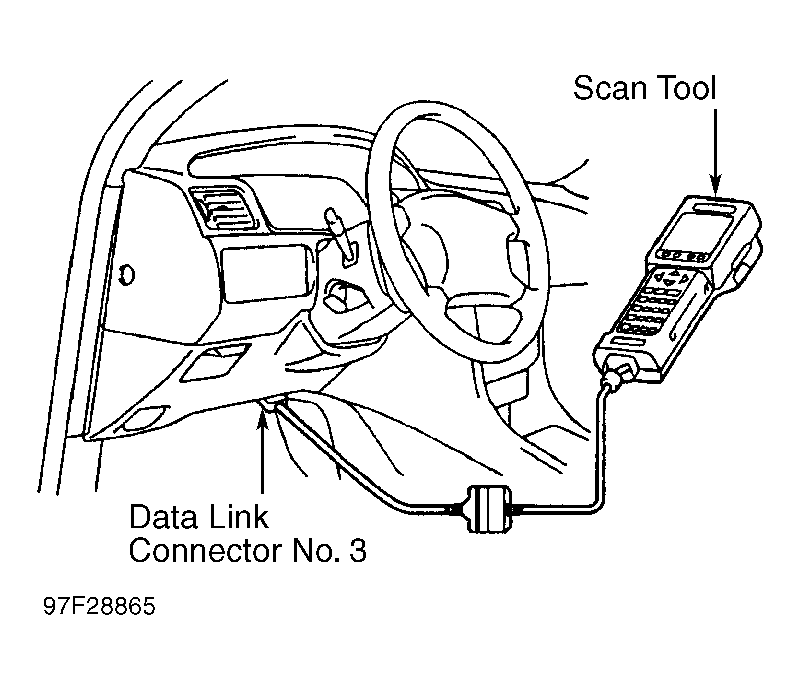 Scan Tool

Data Link
Connector No. 3

97F28865