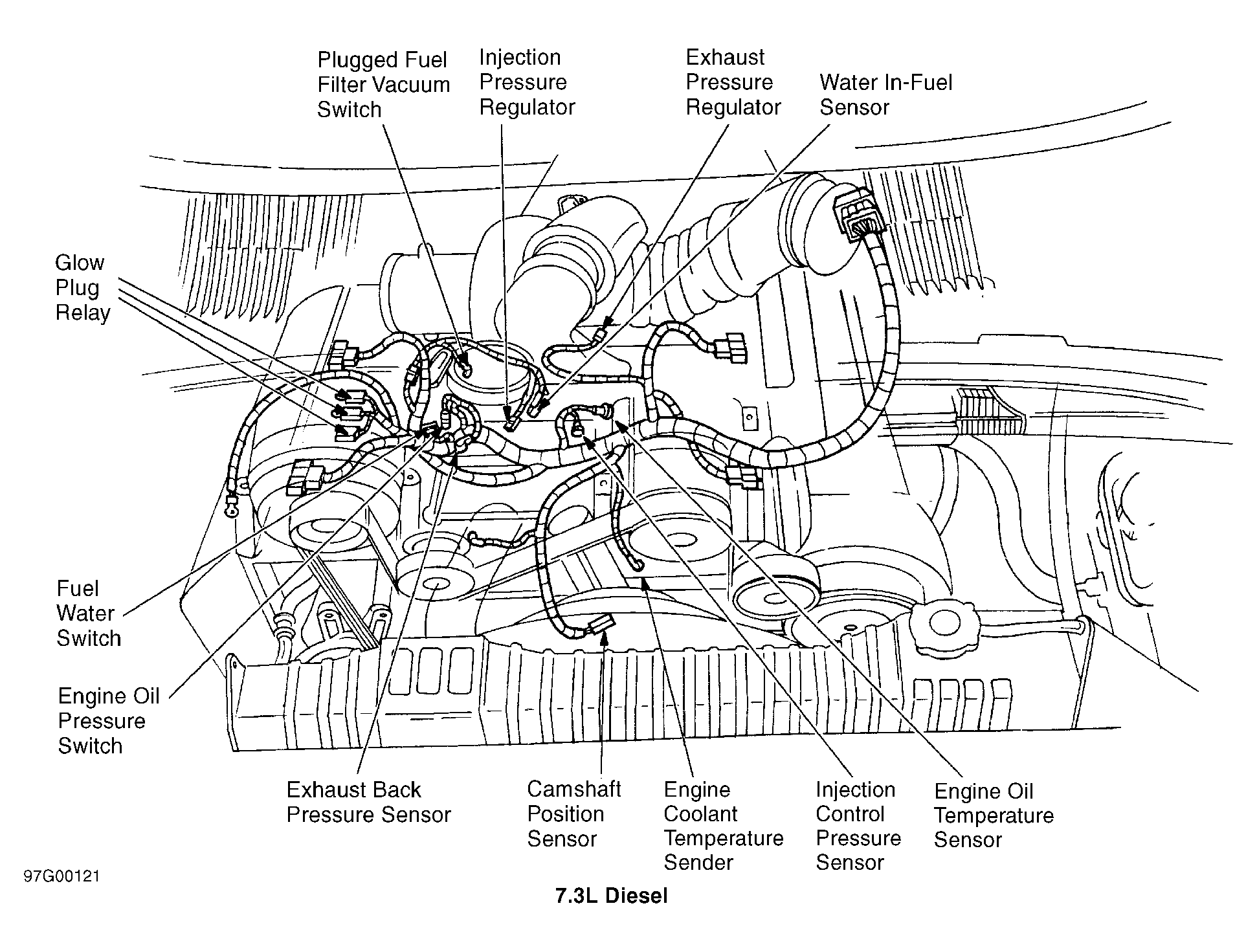 Plugged Fuel Filter Vacuum Switch

Injection Pressure Regulator

Exhaust Pressure Regulator

Water In-Fuel Sensor

Glow Plug Relay

Fuel Water Switch

Engine Oil Pressure Switch

Exhaust Back Pressure Sensor

Camshaft Position Sensor

Engine Coolant Temperature Sender

Injection Control Pressure Sensor

Engine Oil Temperature Sensor

97G00121

7.3L Diesel