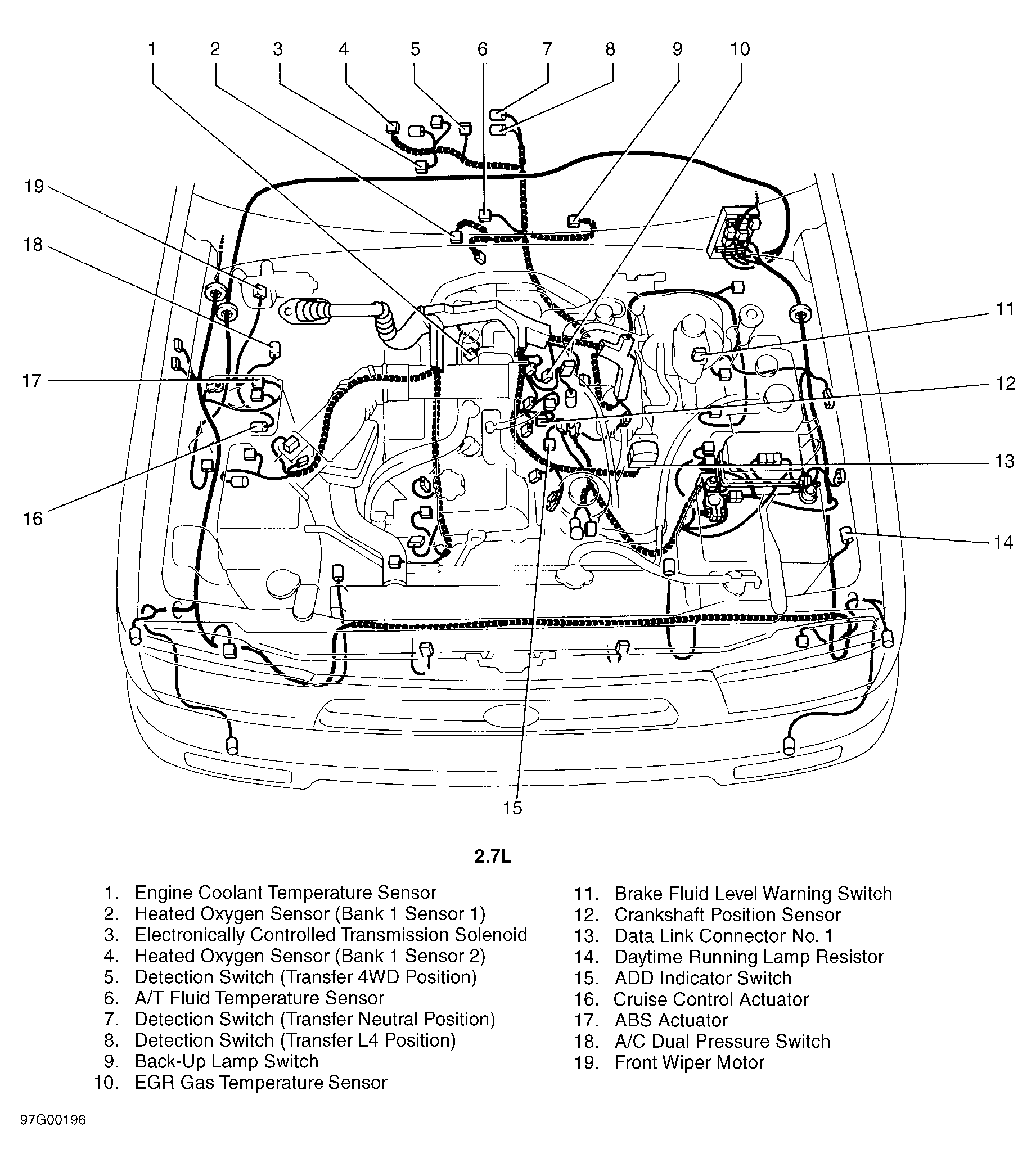 1 2 3 4 5 6 7 8 9 10

19

18

17

16

11

12

13

14

15

2.7L

1. Engine Coolant Temperature Sensor
2. Heated Oxygen Sensor (Bank 1 Sensor 1)
3. Electronically Controlled Transmission Solenoid
4. Heated Oxygen Sensor (Bank 1 Sensor 2)
5. Detection Switch (Transfer 4WD Position)
6. A/T Fluid Temperature Sensor
7. Detection Switch (Transfer Neutral Position)
8. Detection Switch (Transfer L4 Position)
9. Back-Up Lamp Switch
10. EGR Gas Temperature Sensor

11. Brake Fluid Level Warning Switch
12. Crankshaft Position Sensor
13. Data Link Connector No. 1
14. Daytime Running Lamp Resistor
15. ADD Indicator Switch
16. Cruise Control Actuator
17. ABS Actuator
18. A/C Dual Pressure Switch
19. Front Wiper Motor

97G00196