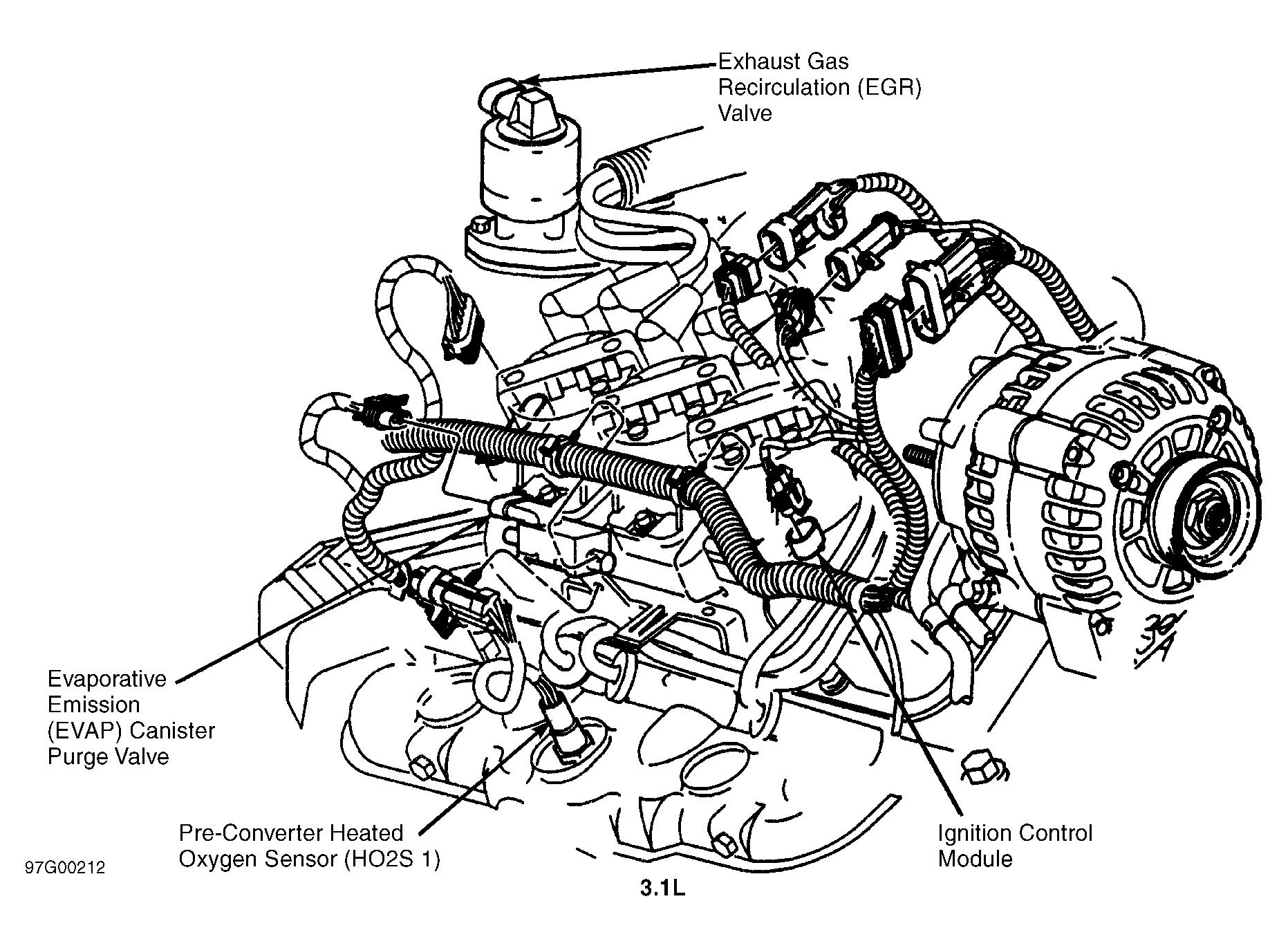 Exhaust Gas Recirculation (EGR) Valve

Evaporative Emission (EVAP) Canister Purge Valve

Pre-Converter Heated Oxygen Sensor (HO2S 1)

Ignition Control Module

97G00212

3.1L