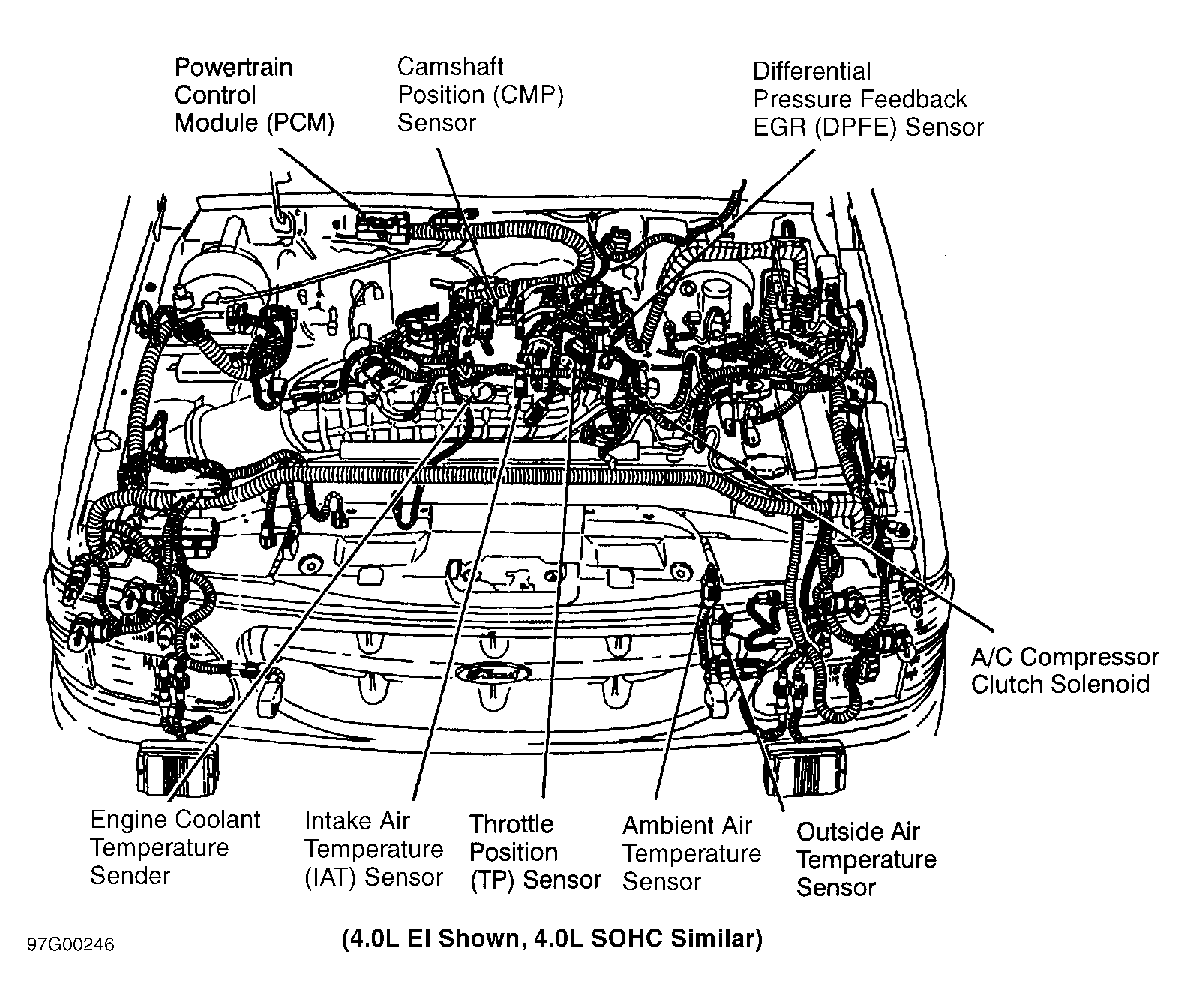 Powertrain Control Module (PCM)

Camshaft Position (CMP) Sensor

Differential Pressure Feedback EGR (DPFE) Sensor

A/C Compressor Clutch Solenoid

Engine Coolant Temperature Sender

Intake Air Temperature (IAT) Sensor

Throttle Position (TP) Sensor

Ambient Air Temperature Sensor

Outside Air Temperature Sensor

97G00246

(4.0L EI Shown, 4.0L SOHC Similar)