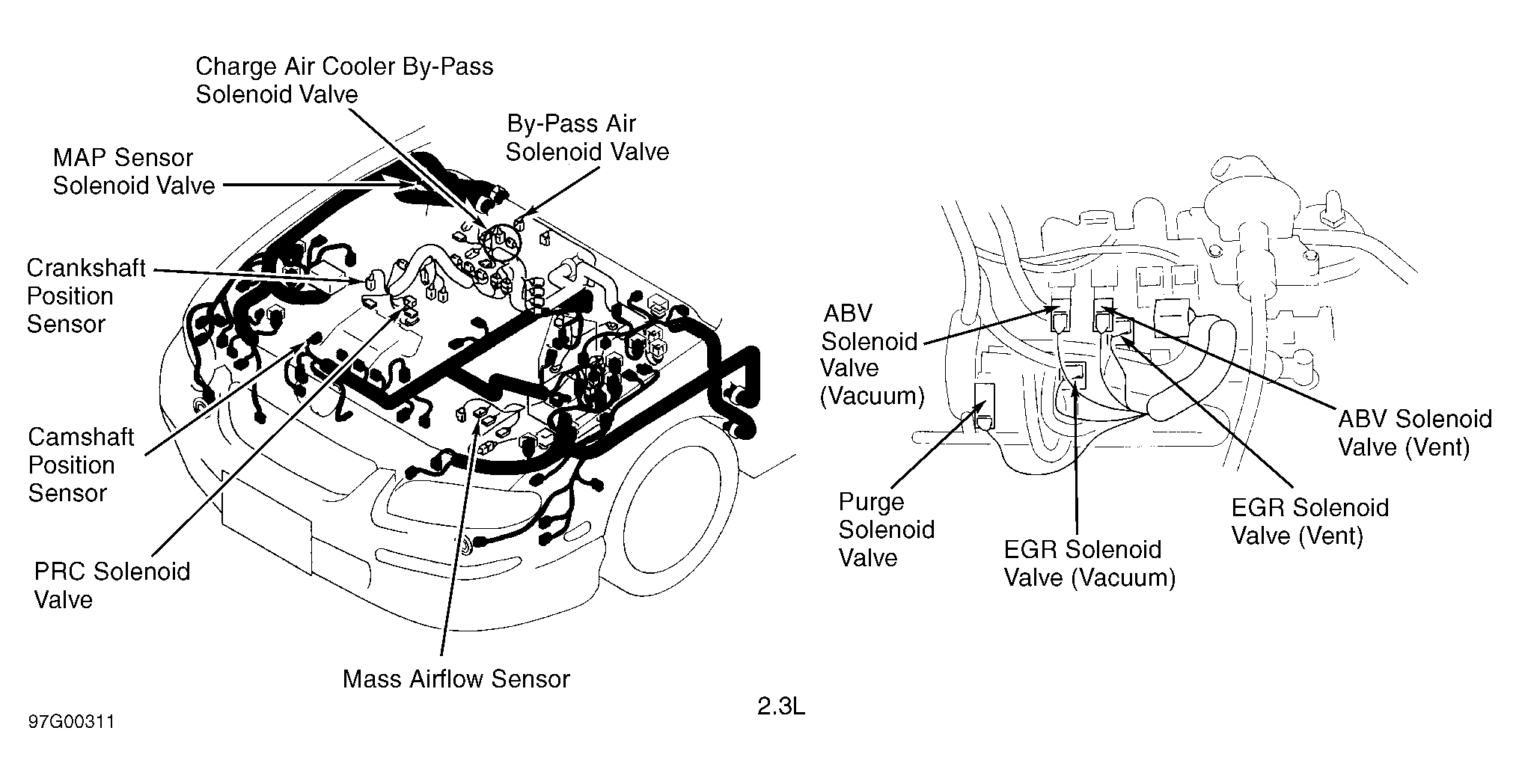 Charge Air Cooler By-Pass Solenoid Valve

By-Pass Air Solenoid Valve

MAP Sensor Solenoid Valve

Crankshaft Position Sensor

Camshaft Position Sensor

PRC Solenoid Valve

Mass Airflow Sensor

ABV Solenoid Valve (Vacuum)

ABV Solenoid Valve (Vent)

Purge Solenoid Valve

EGR Solenoid Valve (Vacuum)

EGR Solenoid Valve (Vent)

2.3L

97G00311