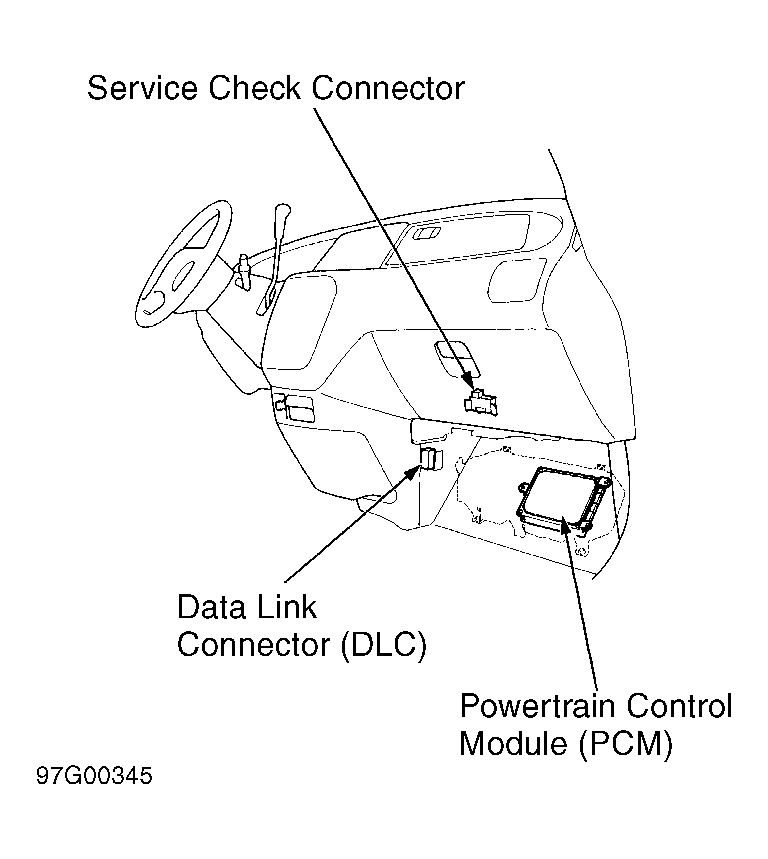 Service Check Connector

Data Link
Connector (DLC)

Powertrain Control
Module (PCM)

97G00345