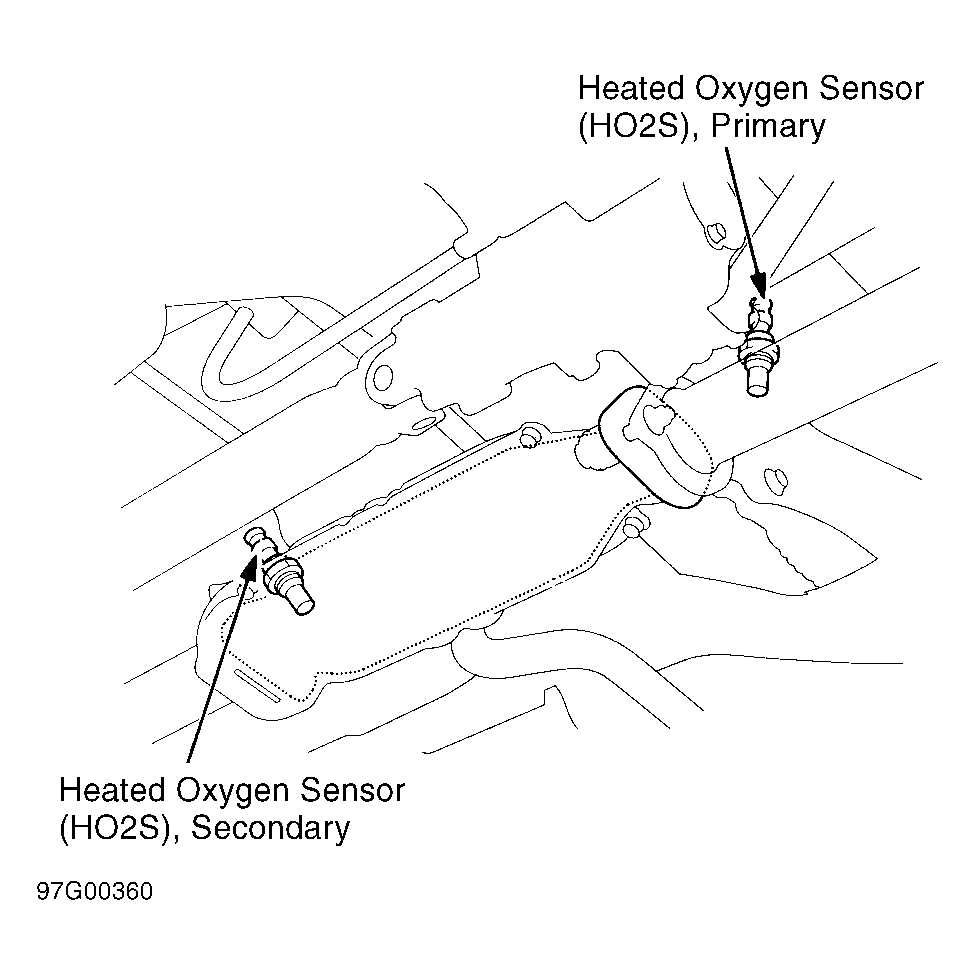 Heated Oxygen Sensor (HO2S), Primary

Heated Oxygen Sensor (HO2S), Secondary

97G00360