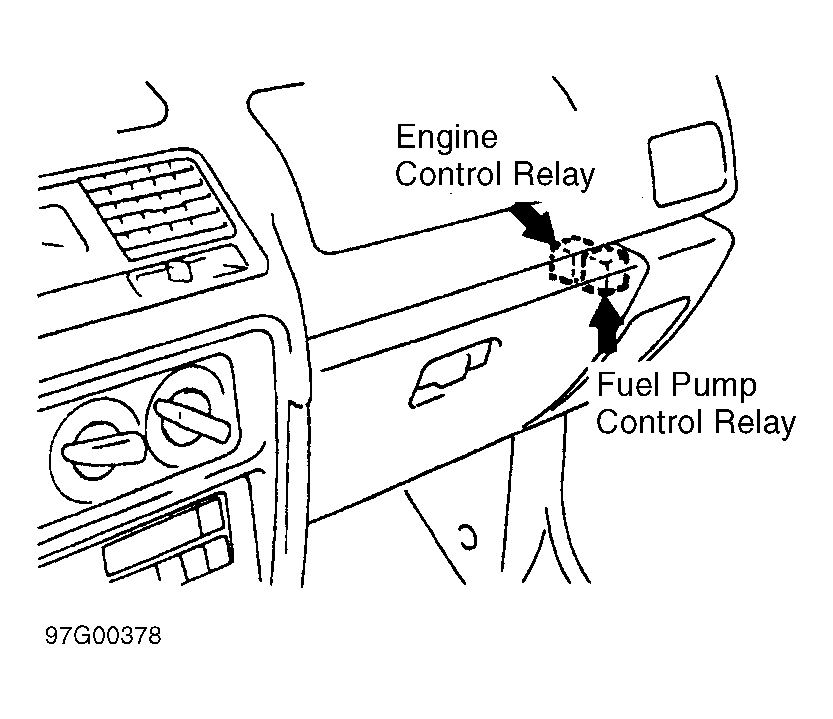 Engine Control Relay

Fuel Pump Control Relay

97G00378