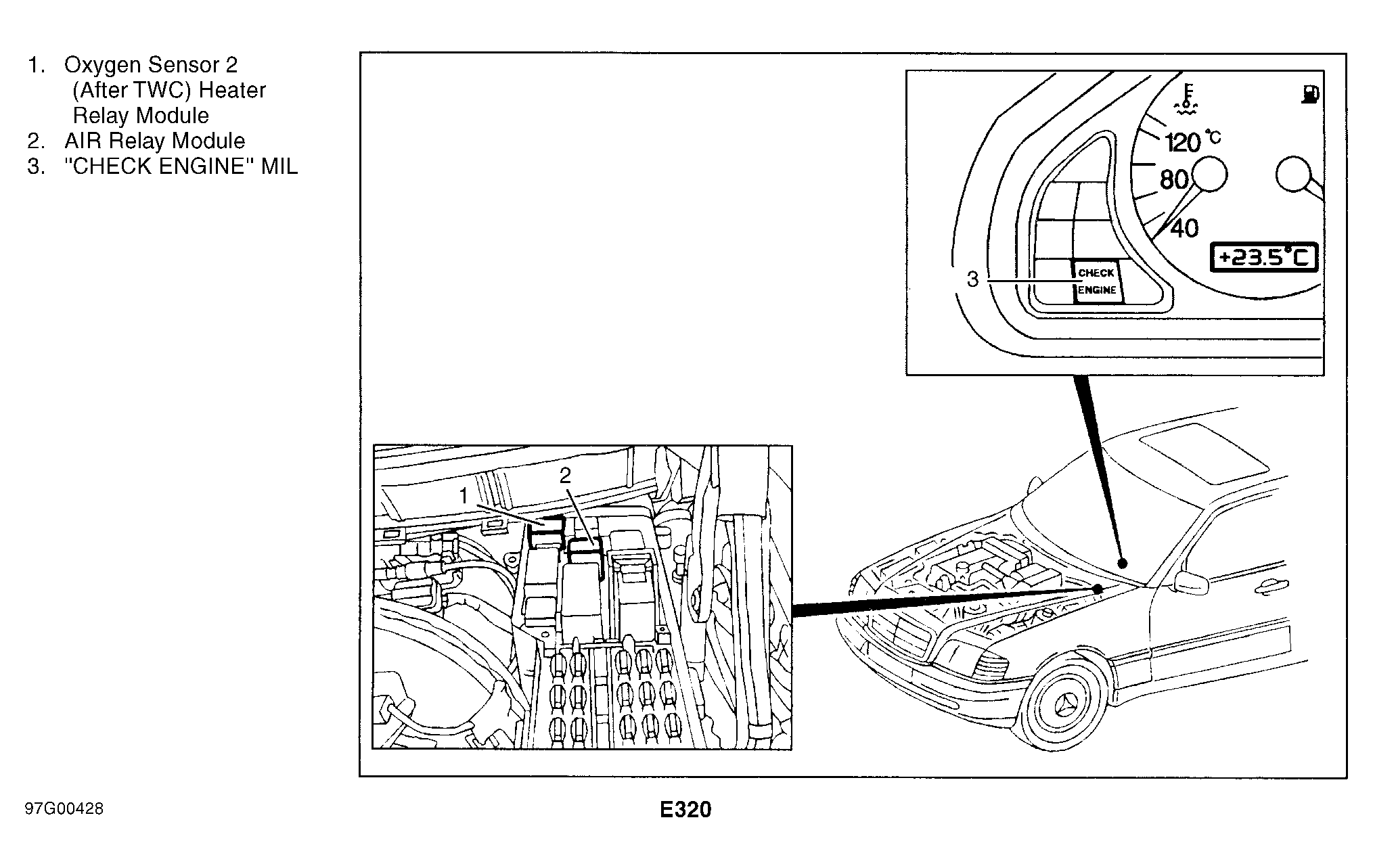 1. Oxygen Sensor 2 (After TWC) Heater Relay Module
2. AIR Relay Module
3. "CHECK ENGINE" MIL

120 °C
80
40
+23.5°C
3
CHECK ENGINE

1
2

97G00428

E320